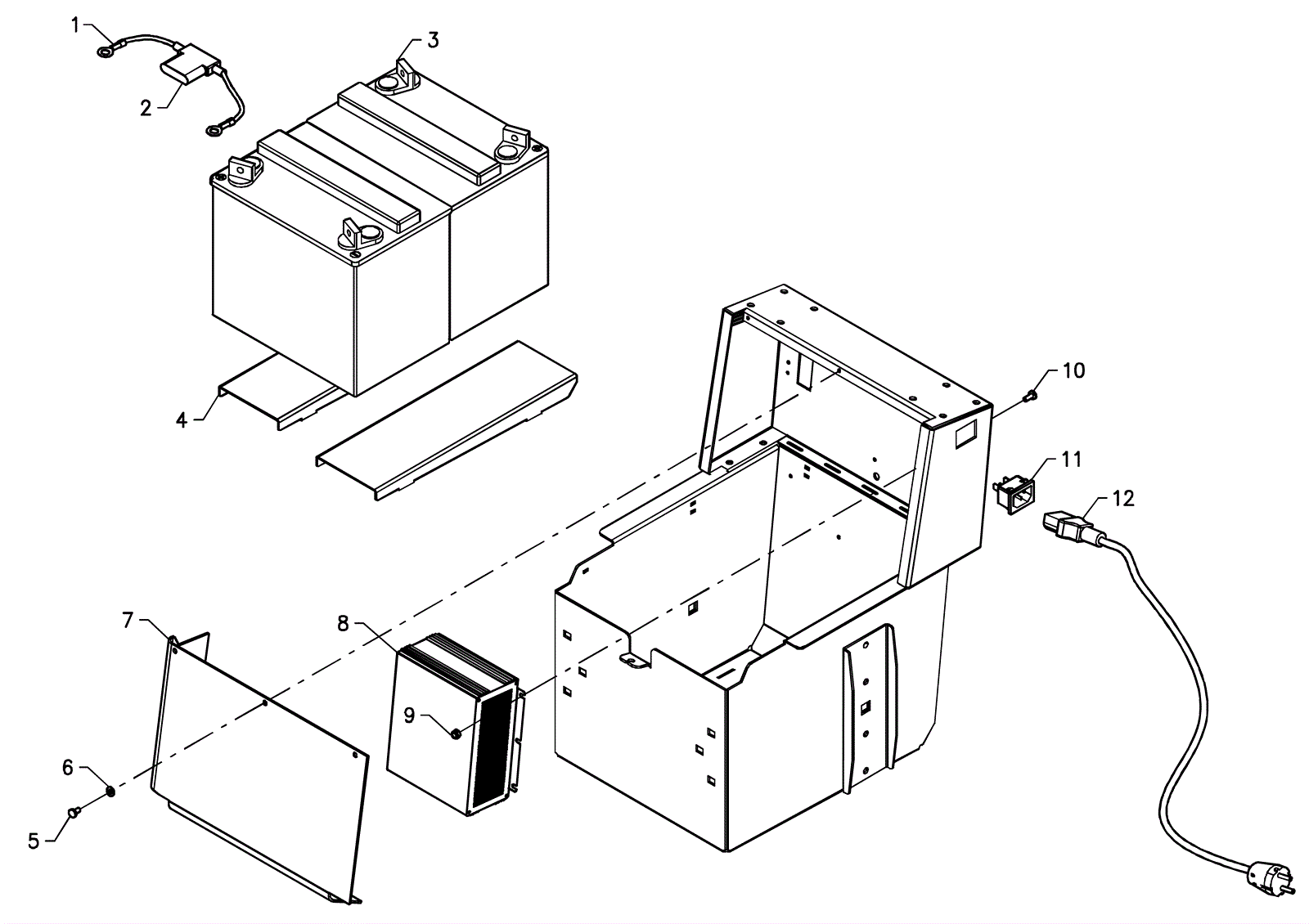 1
2
3
4
10
11
12
7
8
9
6
5