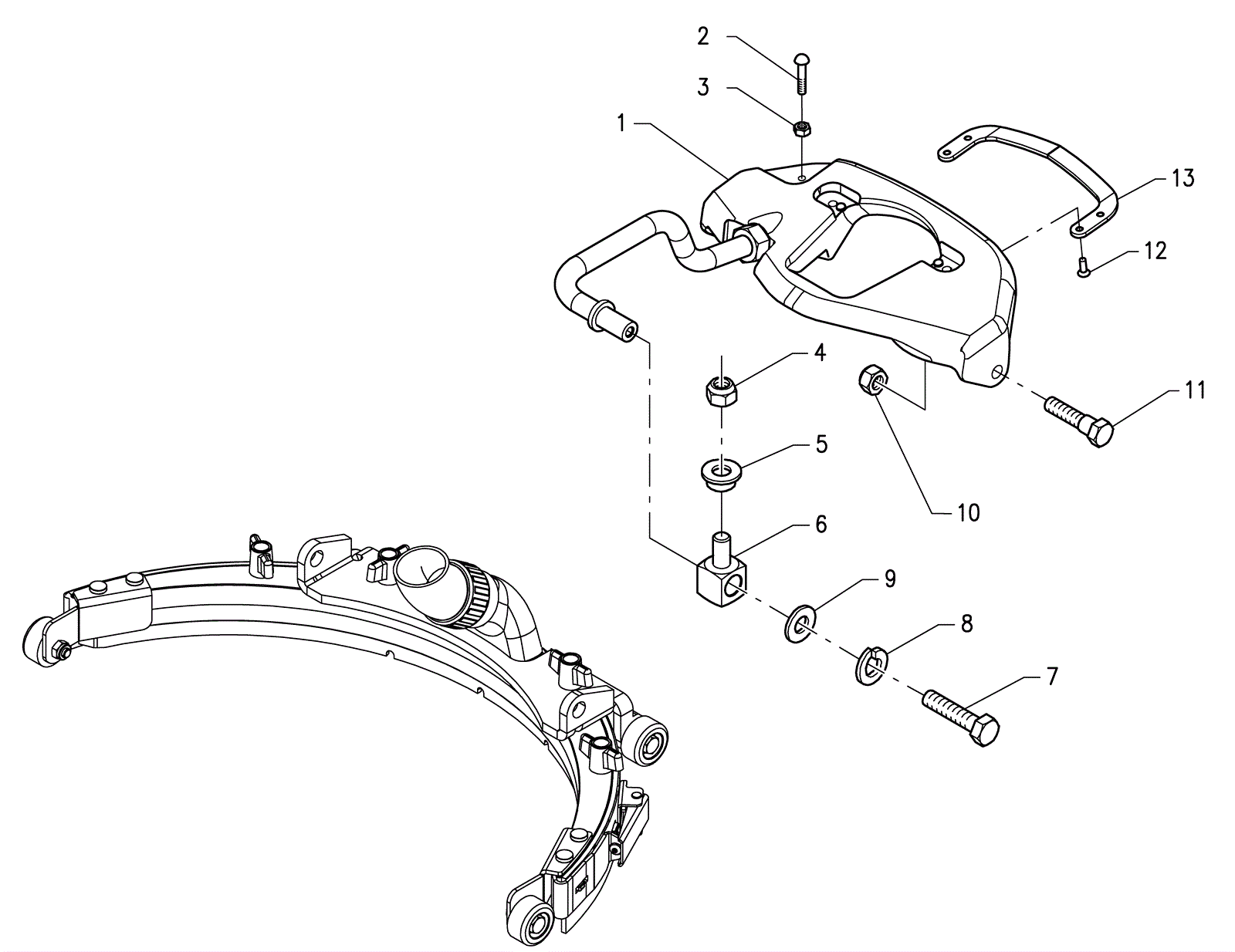 2
3
1
13
12
4
11
5
10
6
9
8
7