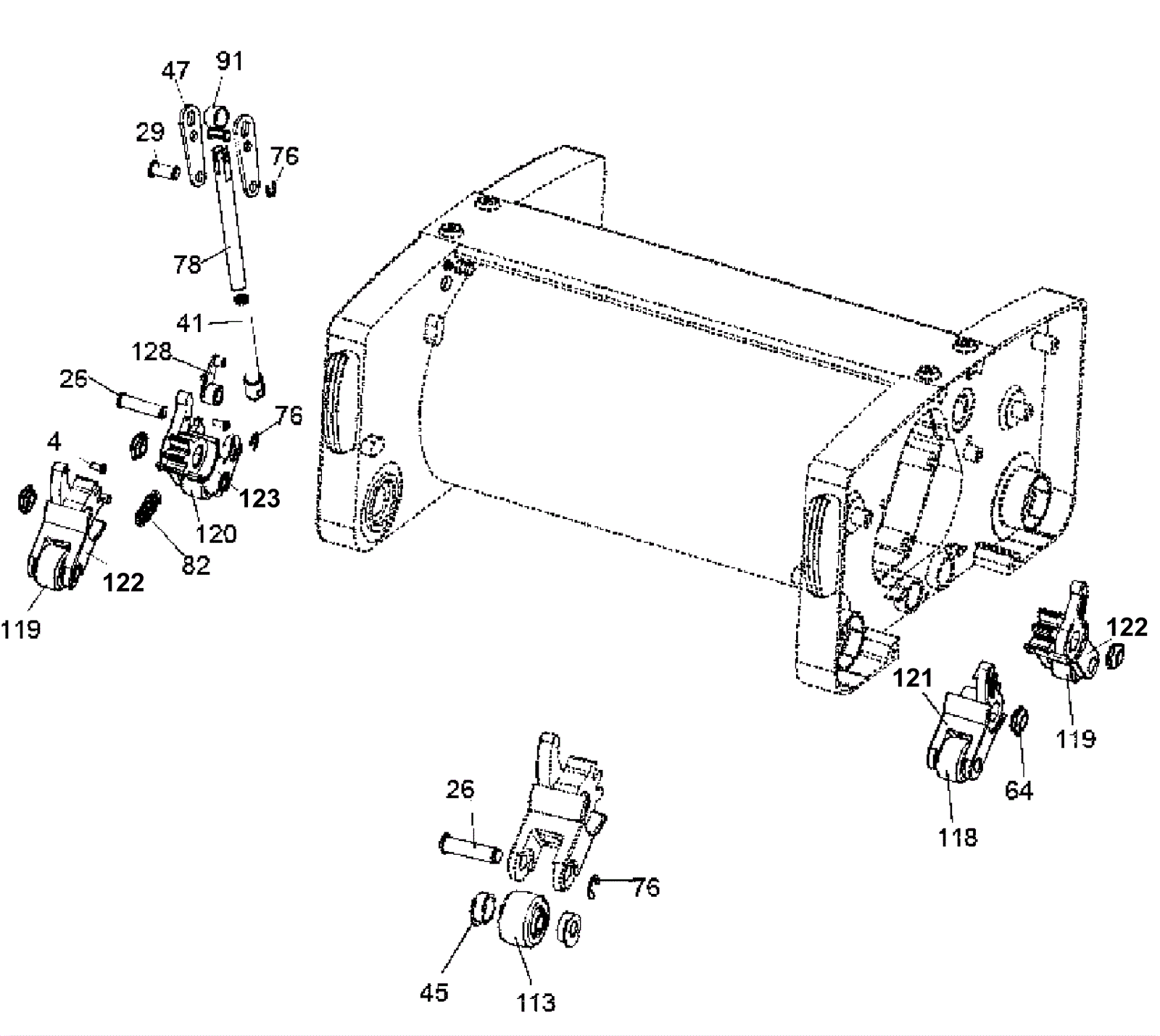 47
91
29
76
78
41
128
26
76
4
123
120
82
122
119
122
121
119
64
118
26
76
45
113