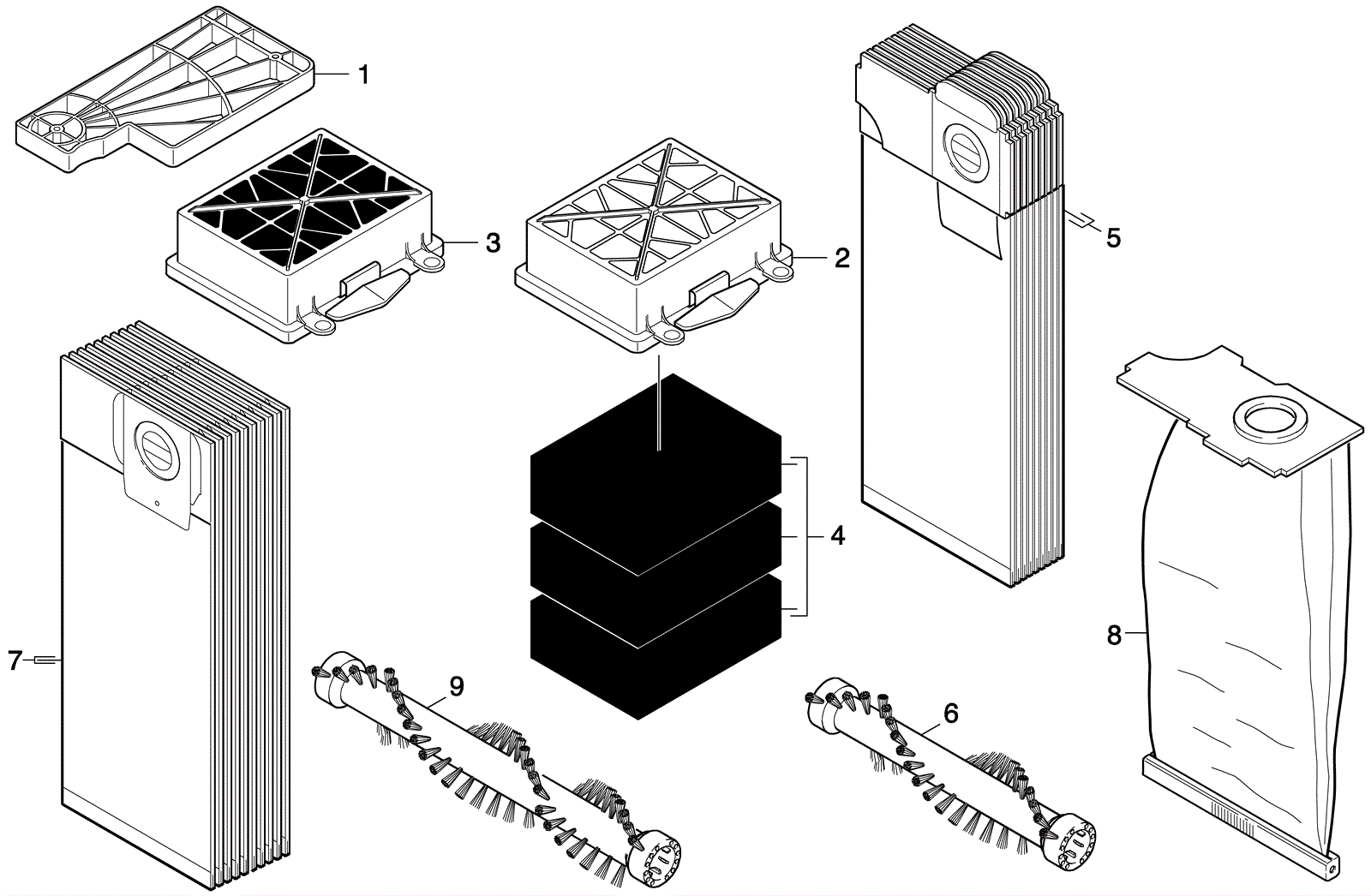 1
3
2
5
4
7
9
6
8