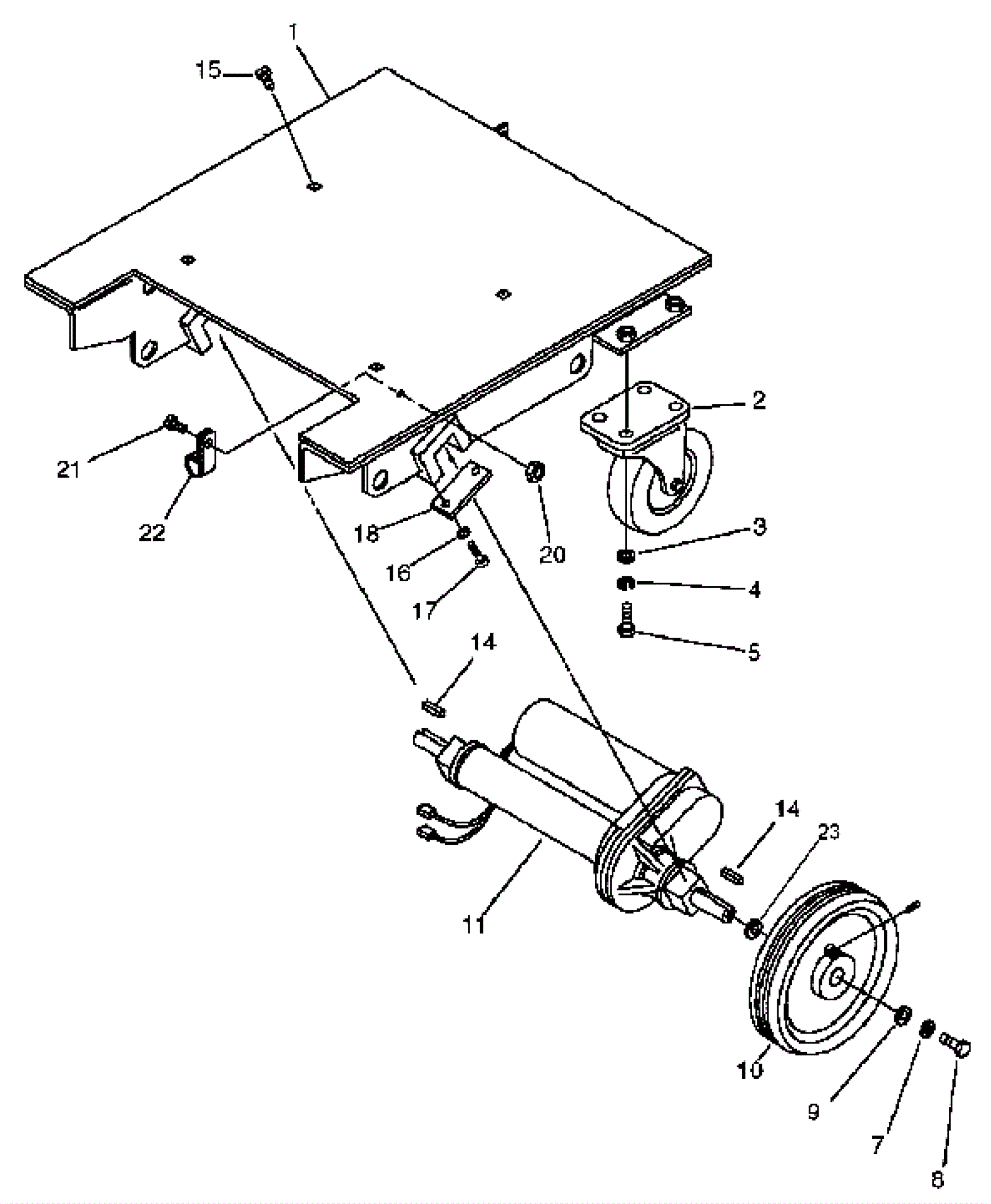 1
15
2
21
22
18
20
3
16
17
4
5
14
14
23
11
10
9
7
8