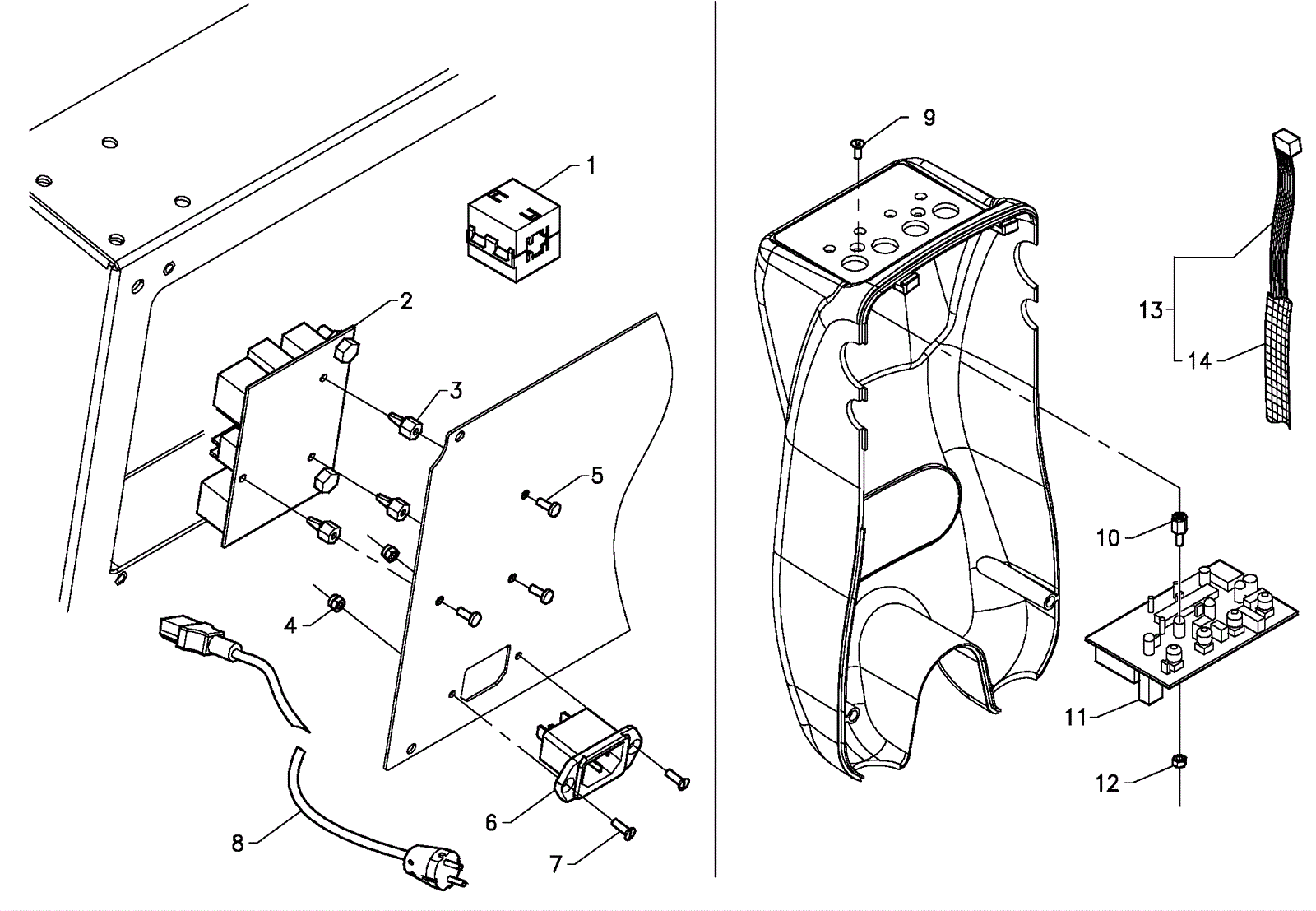 1
2
3
5
4
6
7
8
9
13
14
10
11
12