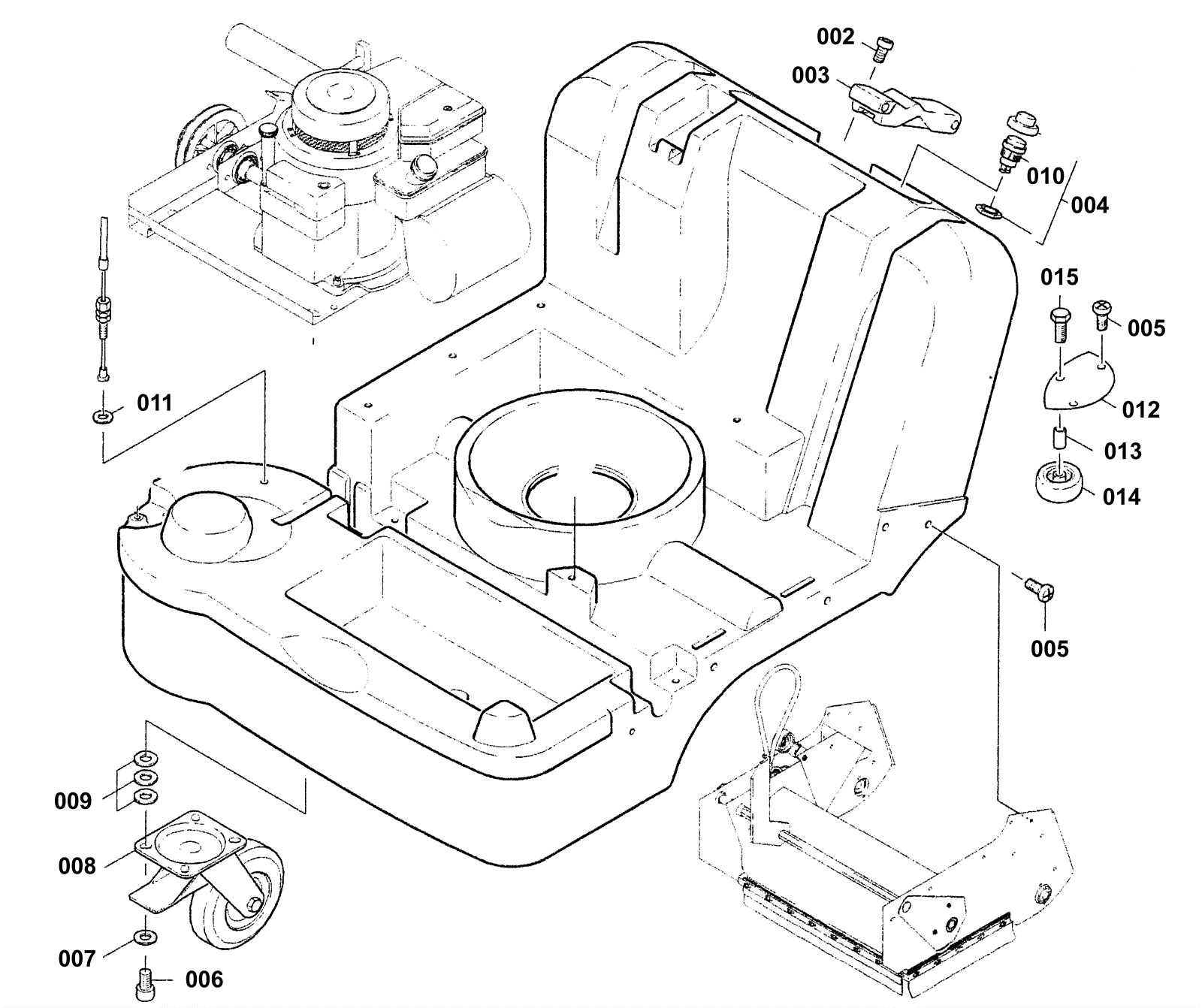 002
003
010
004
015
005
012
013
014
011
005
009
008
007
006