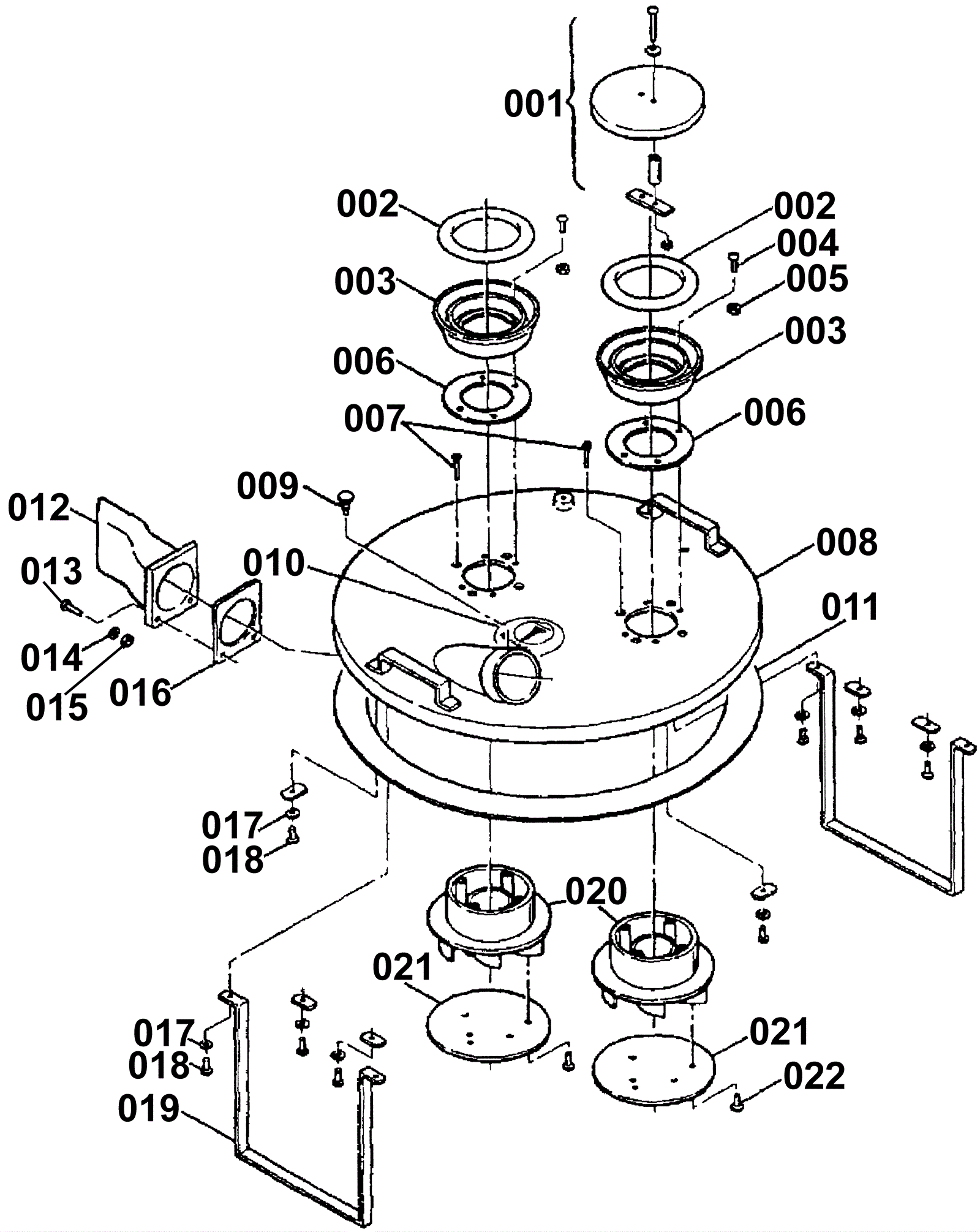 001
002
002
004
003
005
003
006
006
007
009
012
008
010
013
011
014
015
016
017
018
020
021
017
018
021
022
019