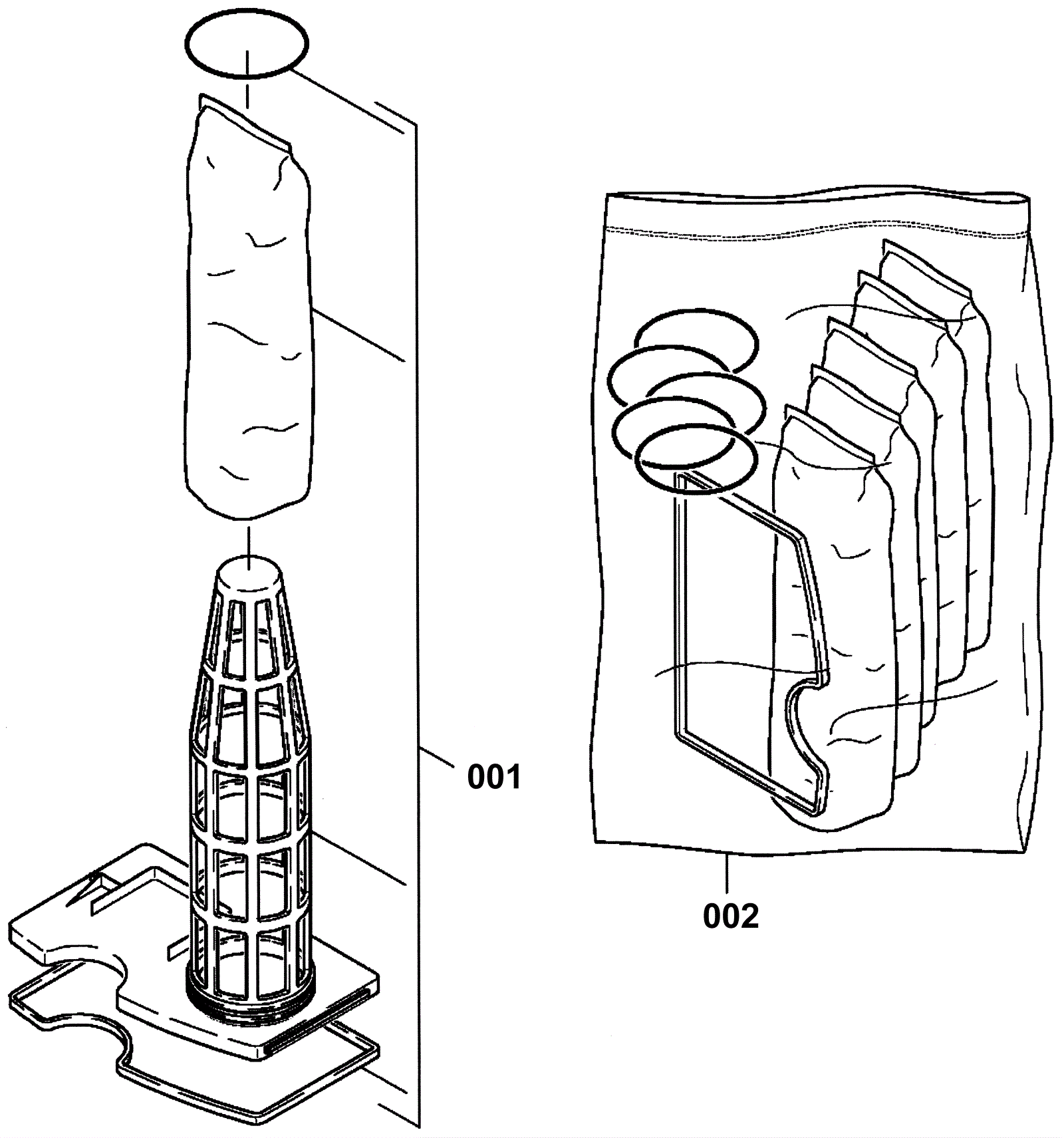 001

002