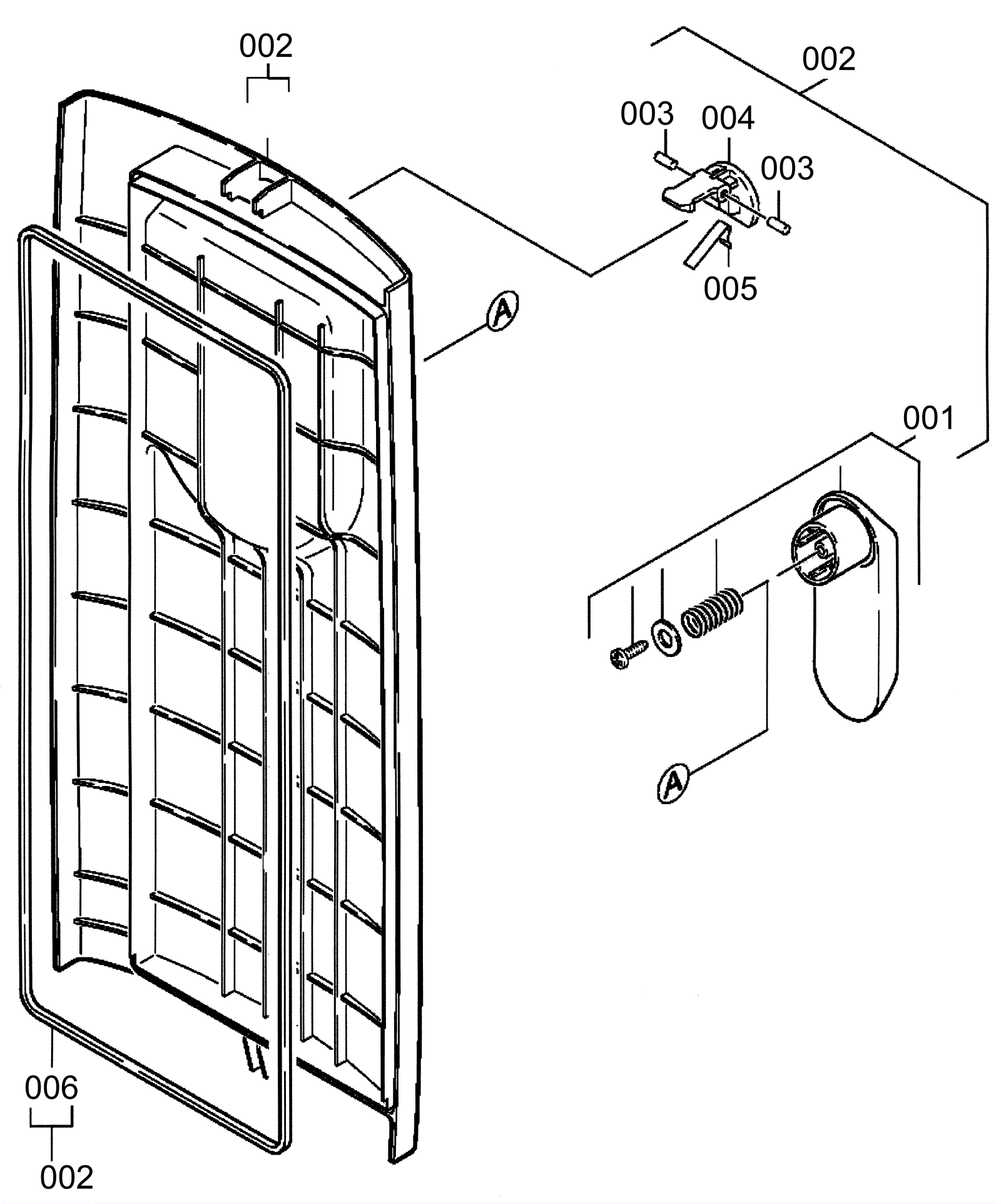 002

002

003

004

003

005

A

001

A

006

002