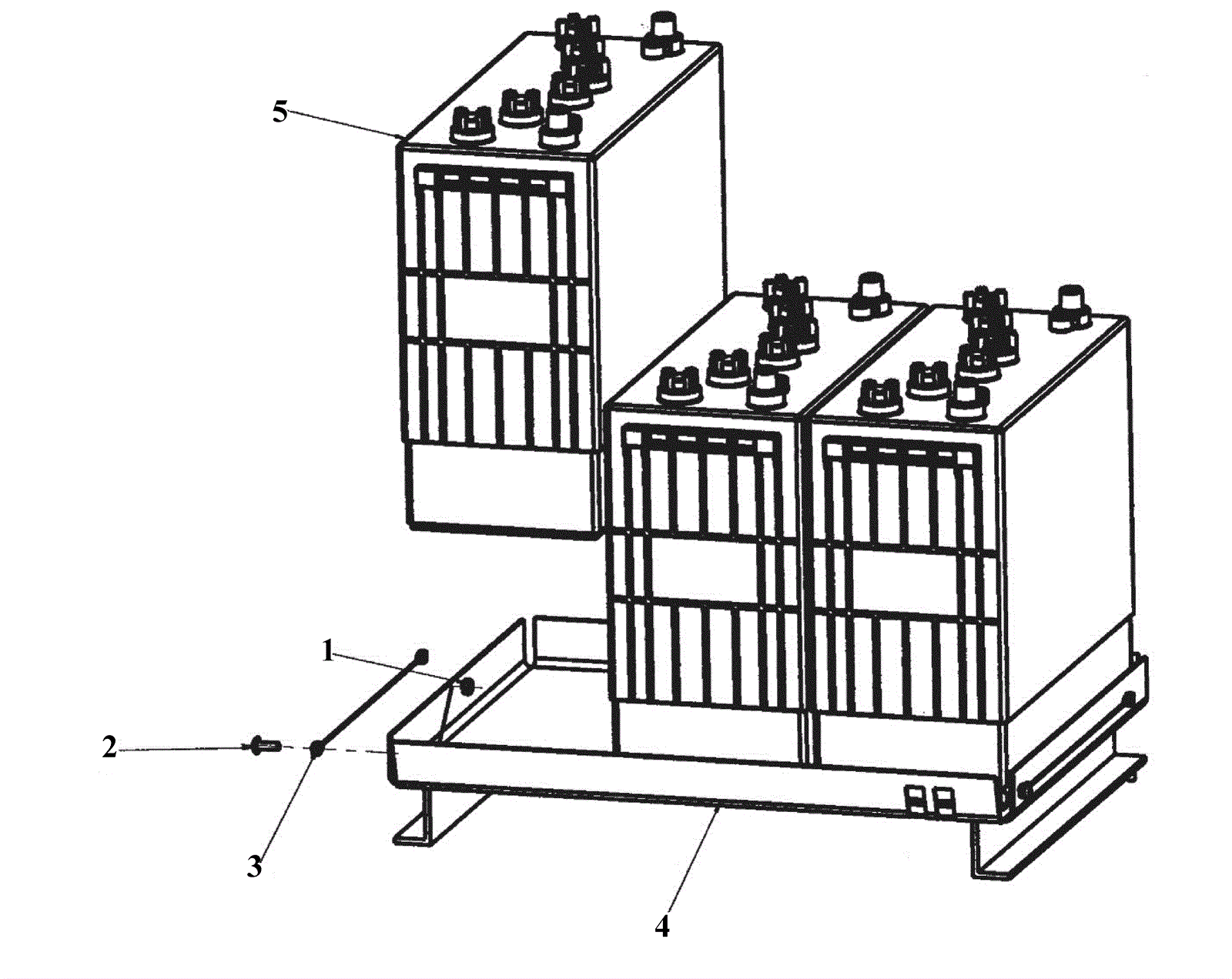 5
1
2
3
4