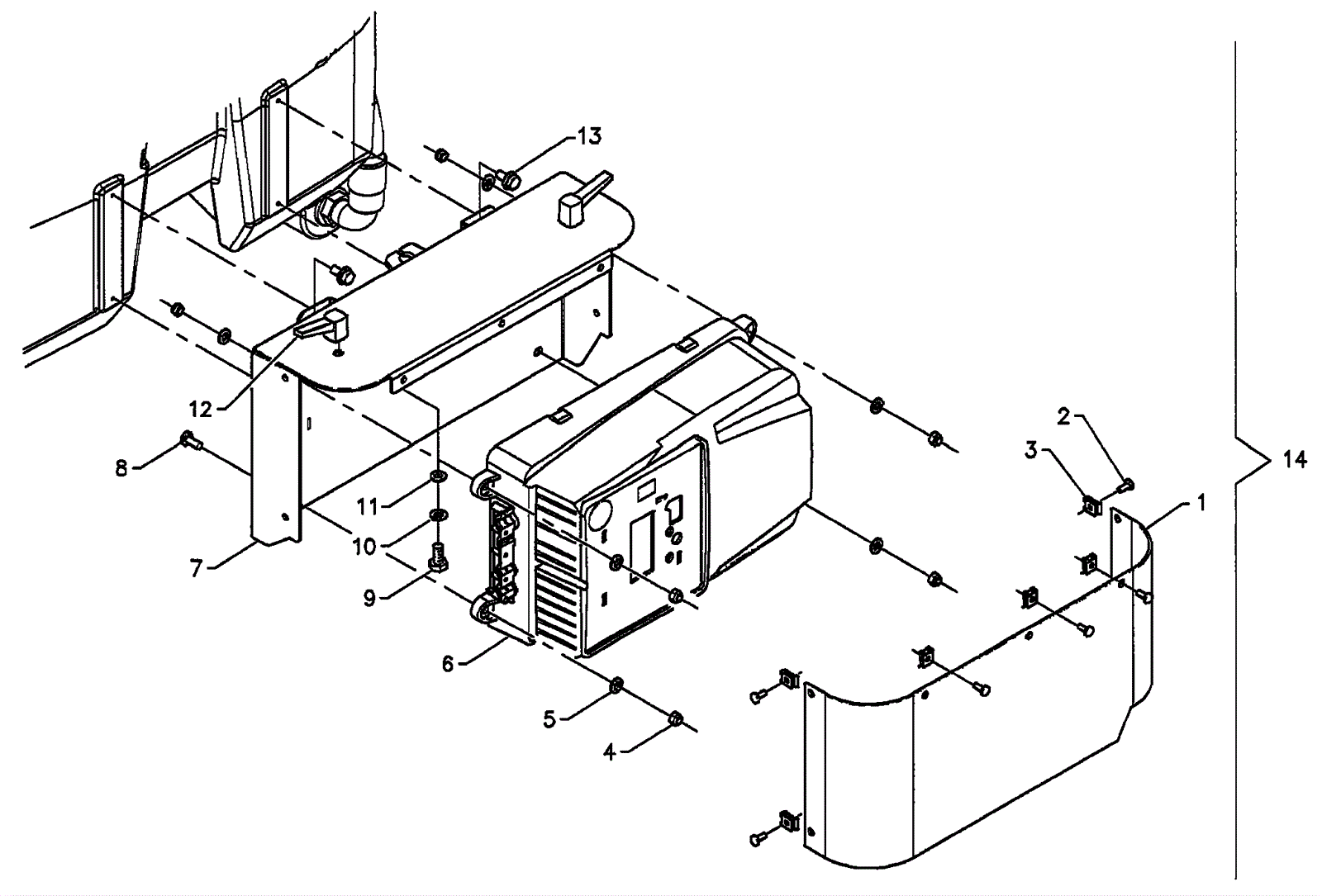 13
12
8
11
10
7
9
6
5
4
2
3
1
14