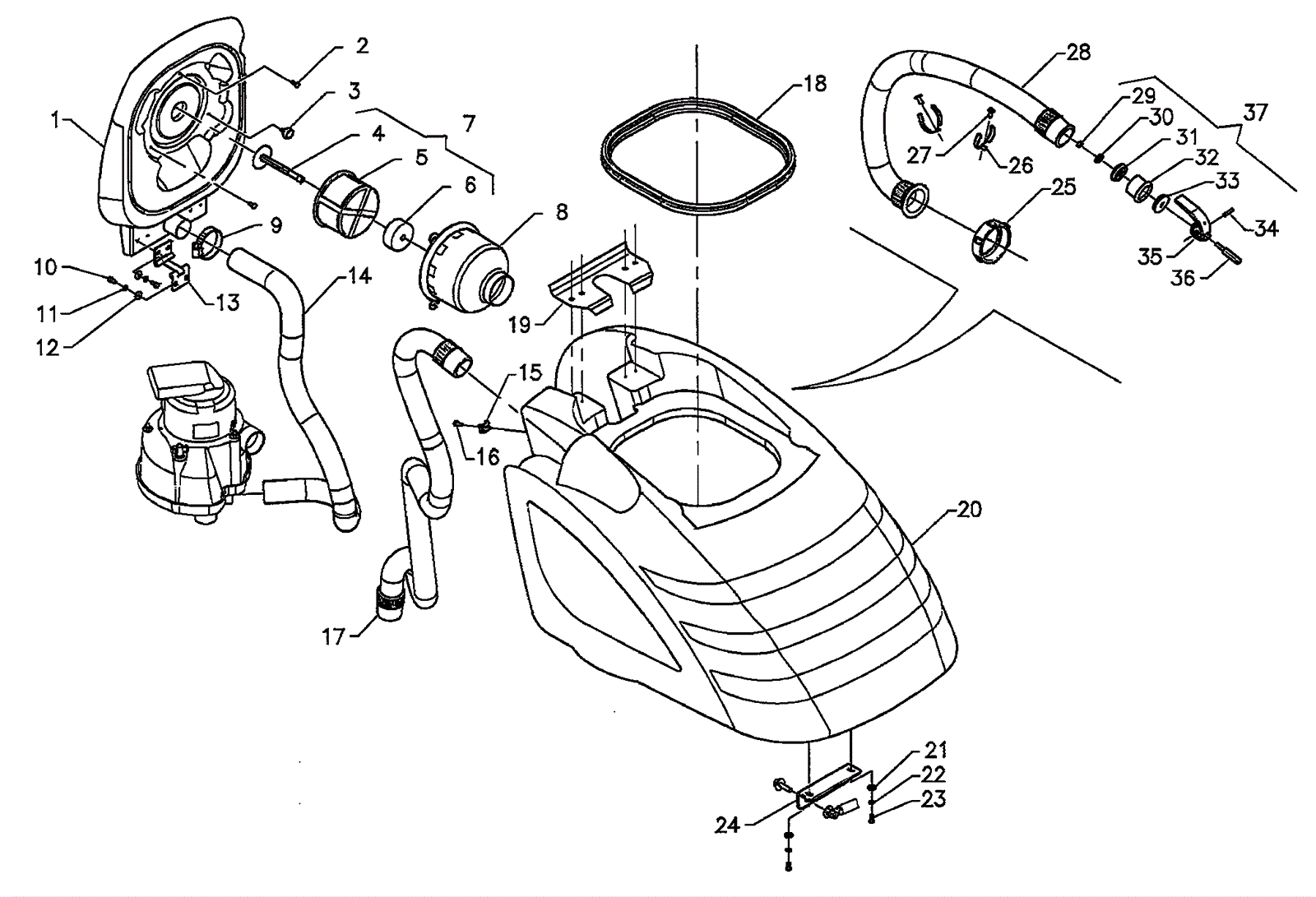 1
2
3
4
5
6
7
8
9
10
11
12
13
14
15
16
17
18
19
20
21
22
23
24
25
26
27
28
29
30
31
32
33
34
35
36
37