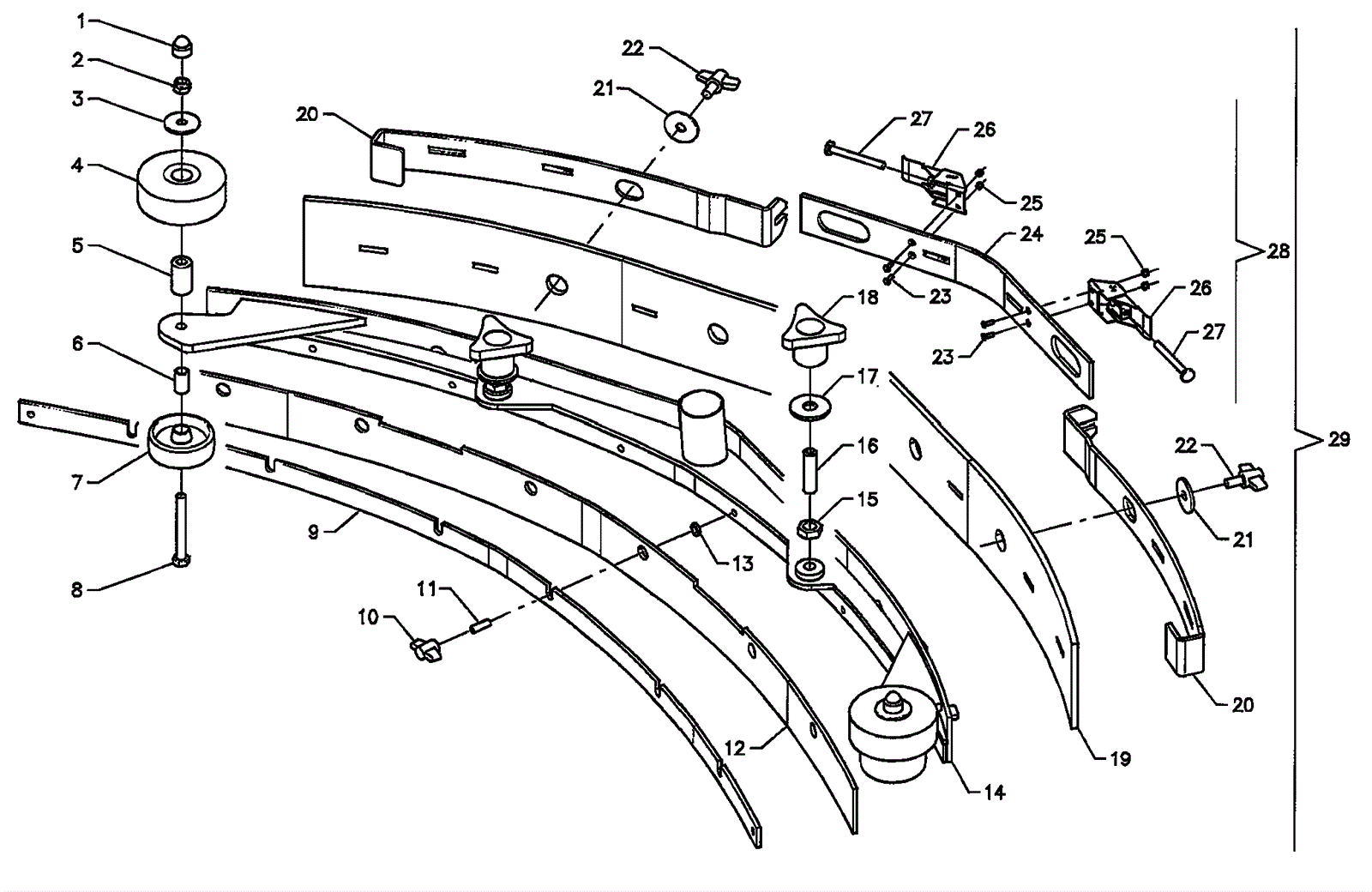 1
2
3
4
5
6
7
8
9
10
11
12
13
14
15
16
17
18
19
20
20
21
21
22
22
23
23
24
25
25
26
26
27
27
28
29