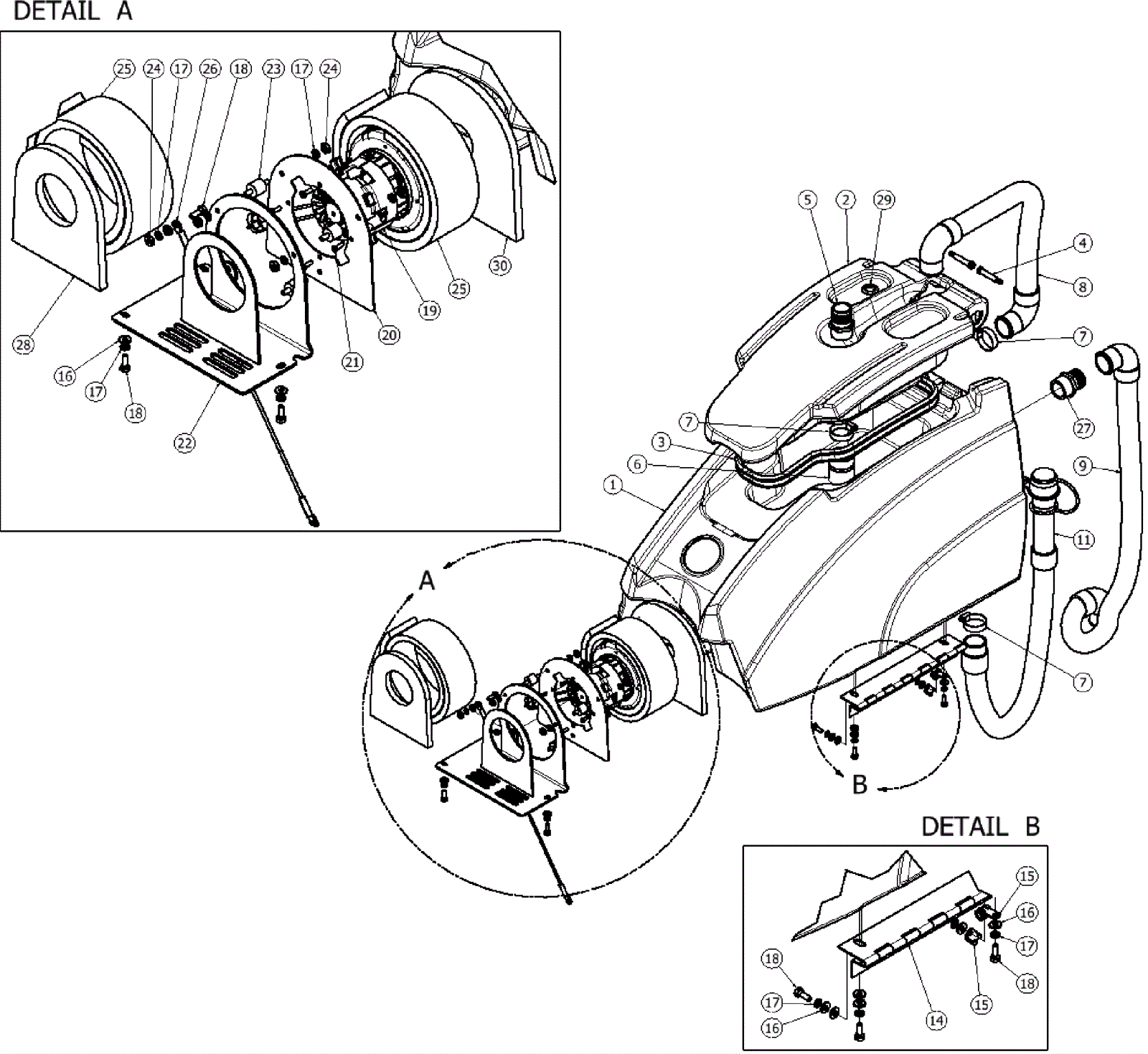 DETAIL A

25 24 17 26 18 23 17 24

30
25
19
20
21
28
16
17
18
22

5 2 29
4
8
7
7
3
6
1
27
9
11
7
A
B

DETAIL B

15
16
17
18
18
17
16
14
15