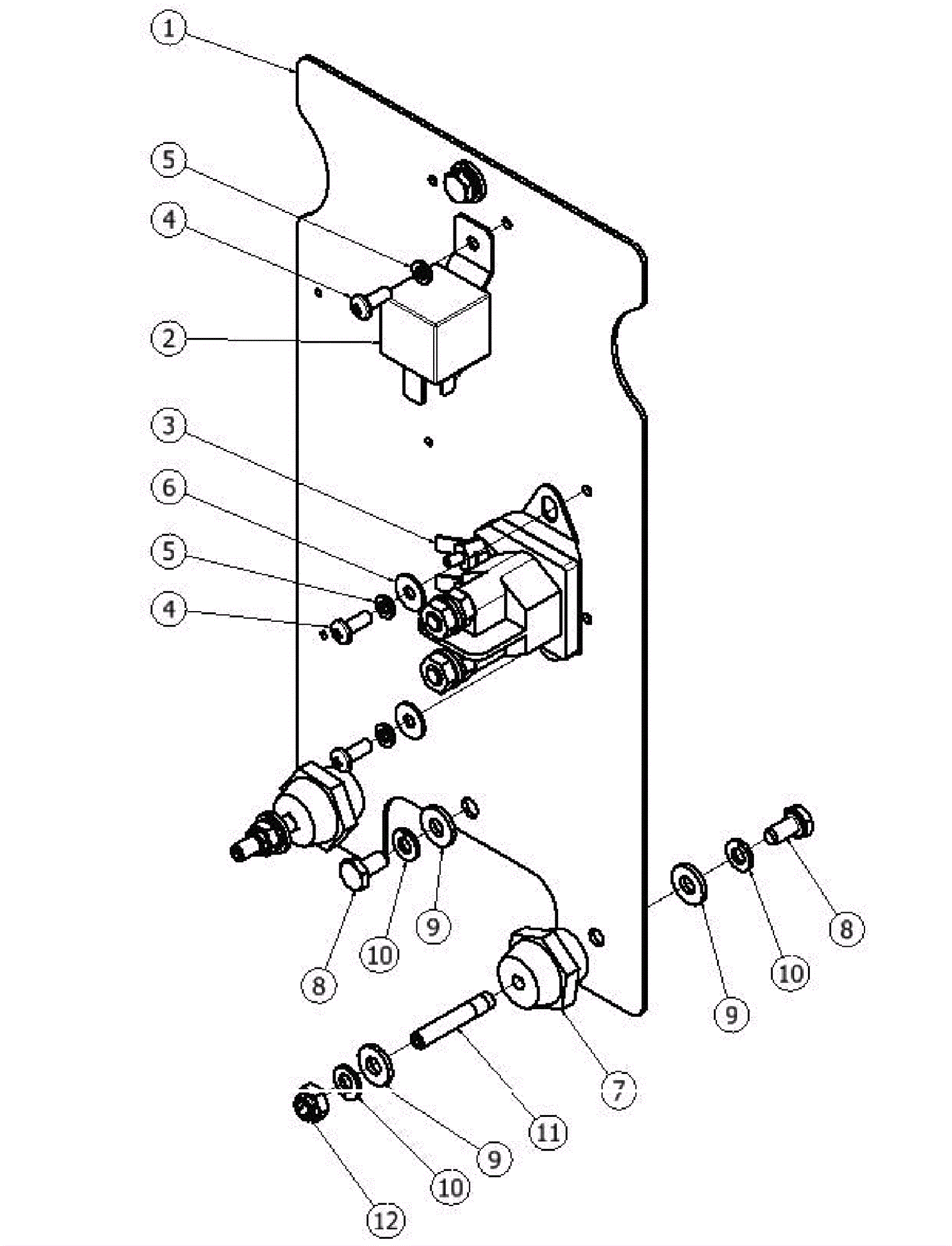 1
5
4
2
3
6
5
4
8
10
9
8
10
9
7
11
9
10
12