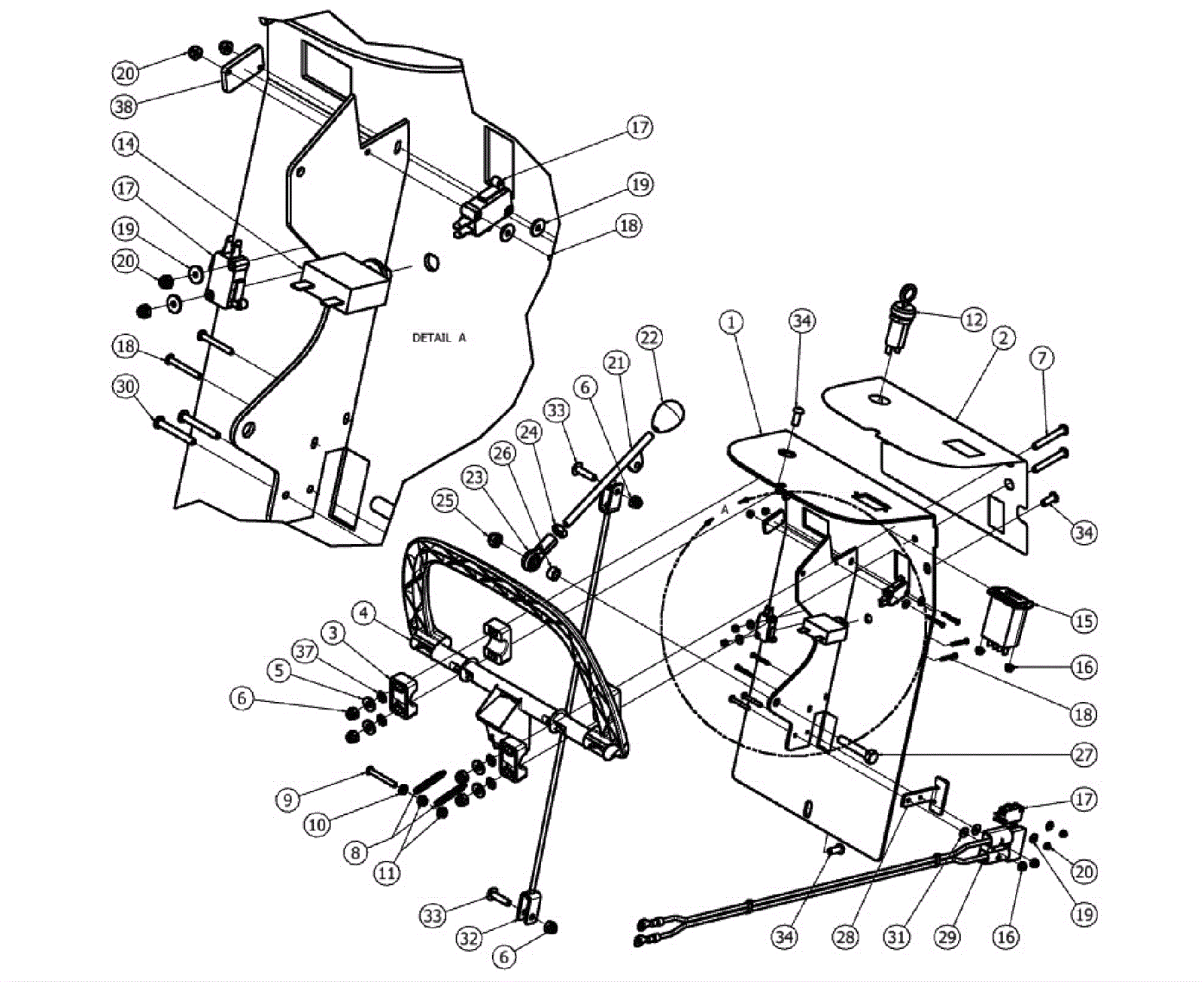 20
38
14
17
19
20
18
30
17
19
18
DETAIL A
22
21
6
33
24
26
23
25
1
34
12
2
7
34
A
15
16
18
27
17
20
19
16
29
31
28
34
4
3
37
5
6
9
10
8
11
33
32
6