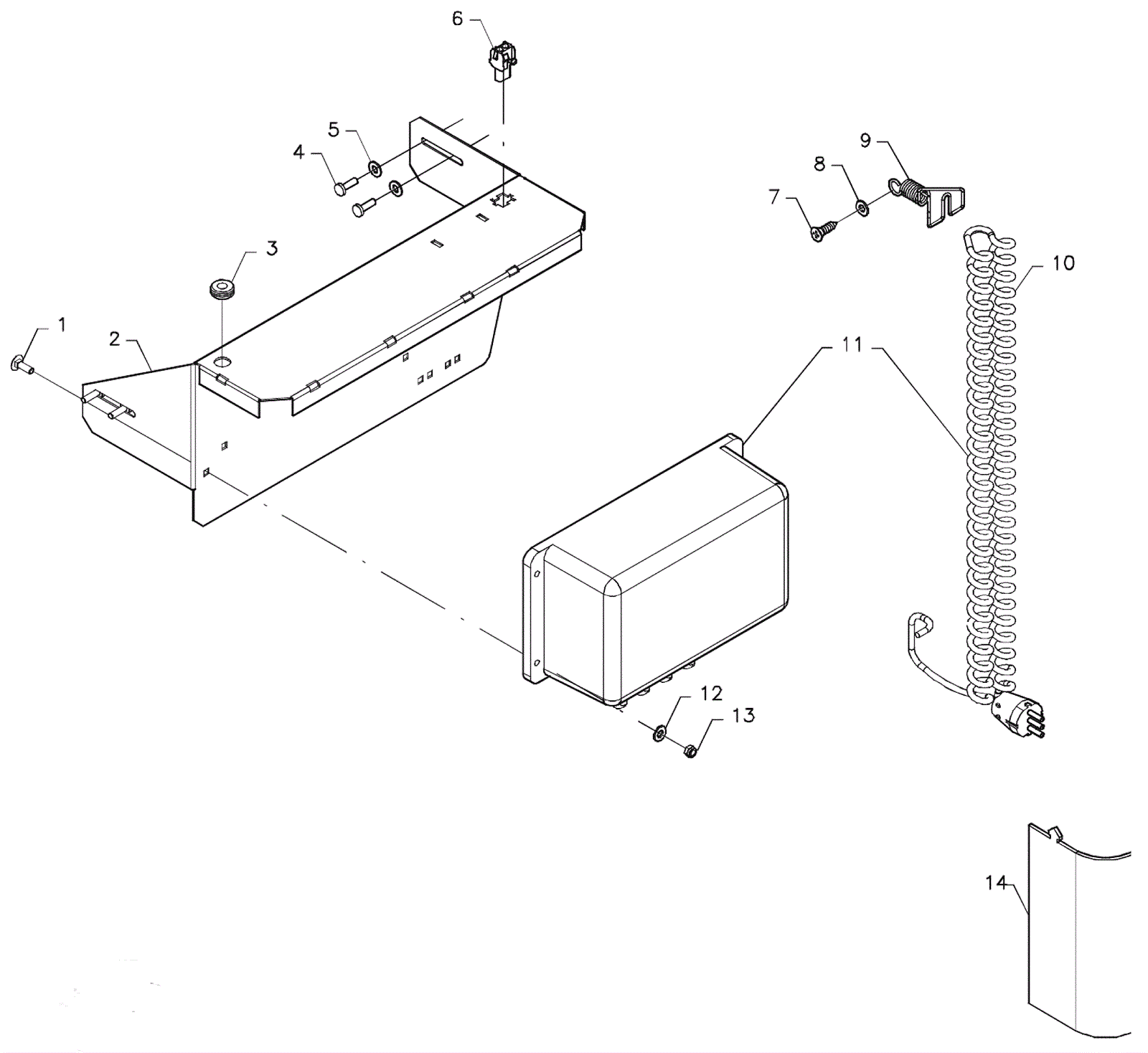 6
5
4
9
8
7
3
10
1
2
11
12
13
14