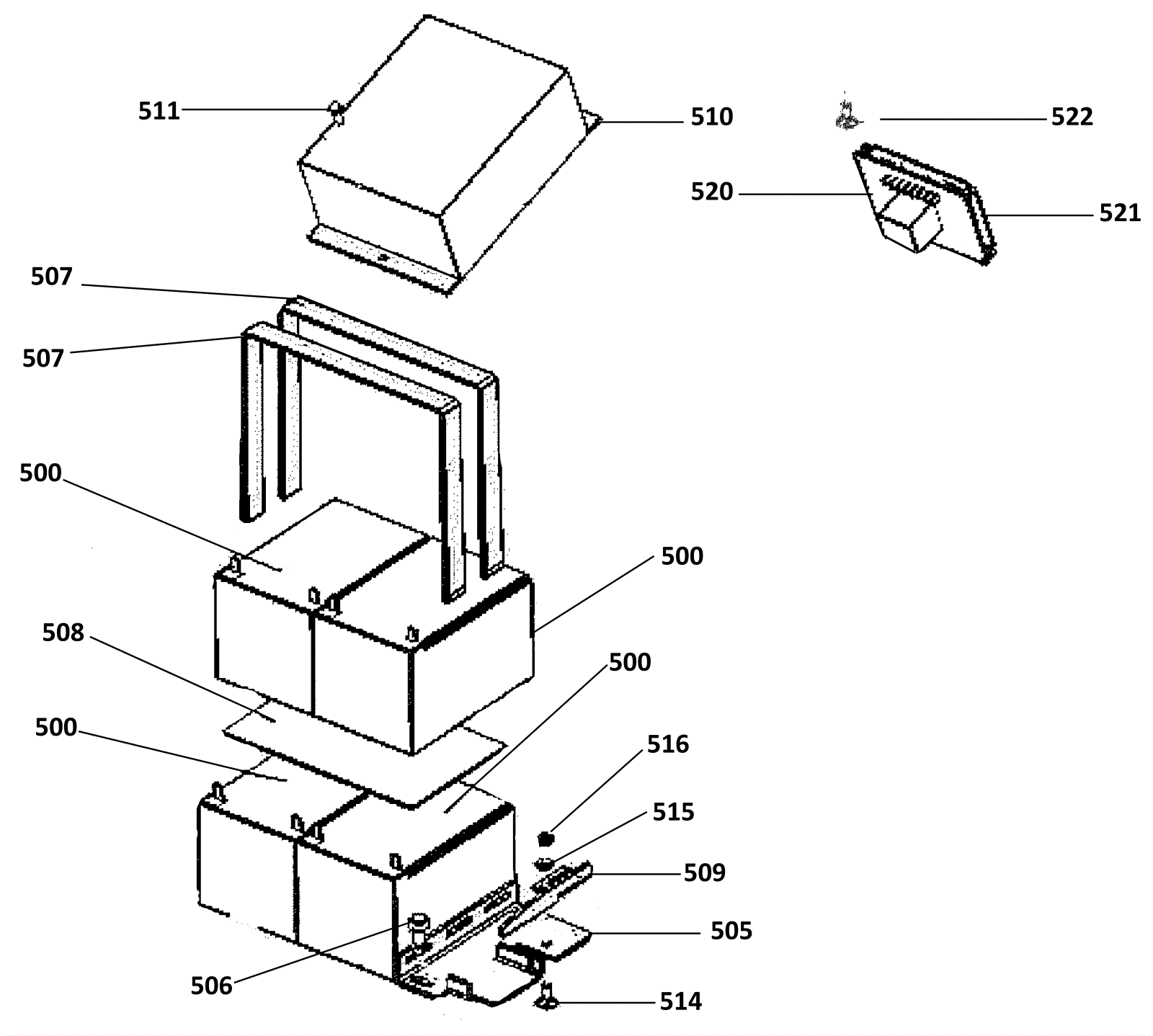 511
510
522
520
521
507
507
500
500
508
500
500
516
515
509
505
506
514