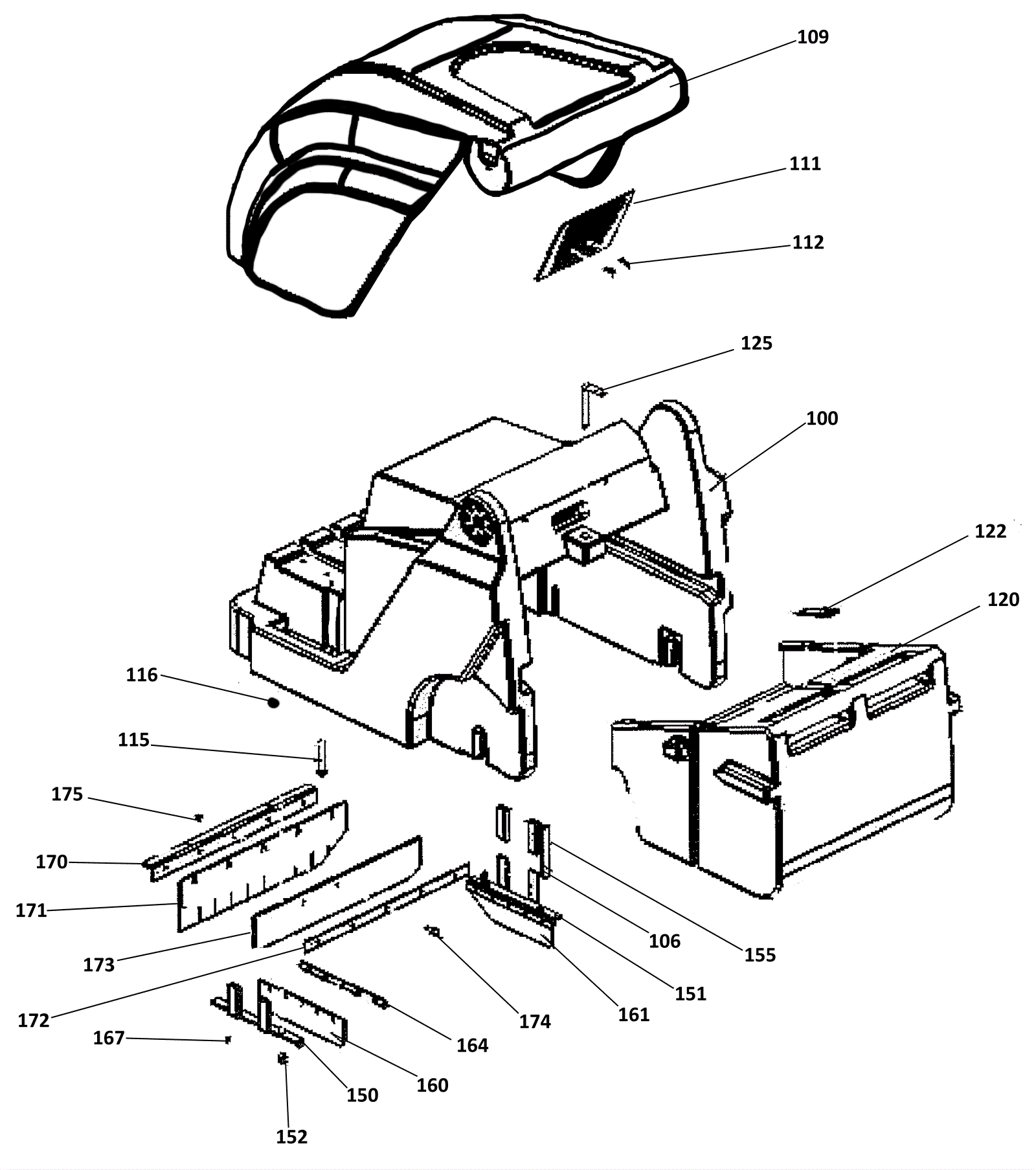 109
111
112
125
100
122
120
116
115
175
170
171
173
172
167
152
150
160
164
174
161
151
106
155