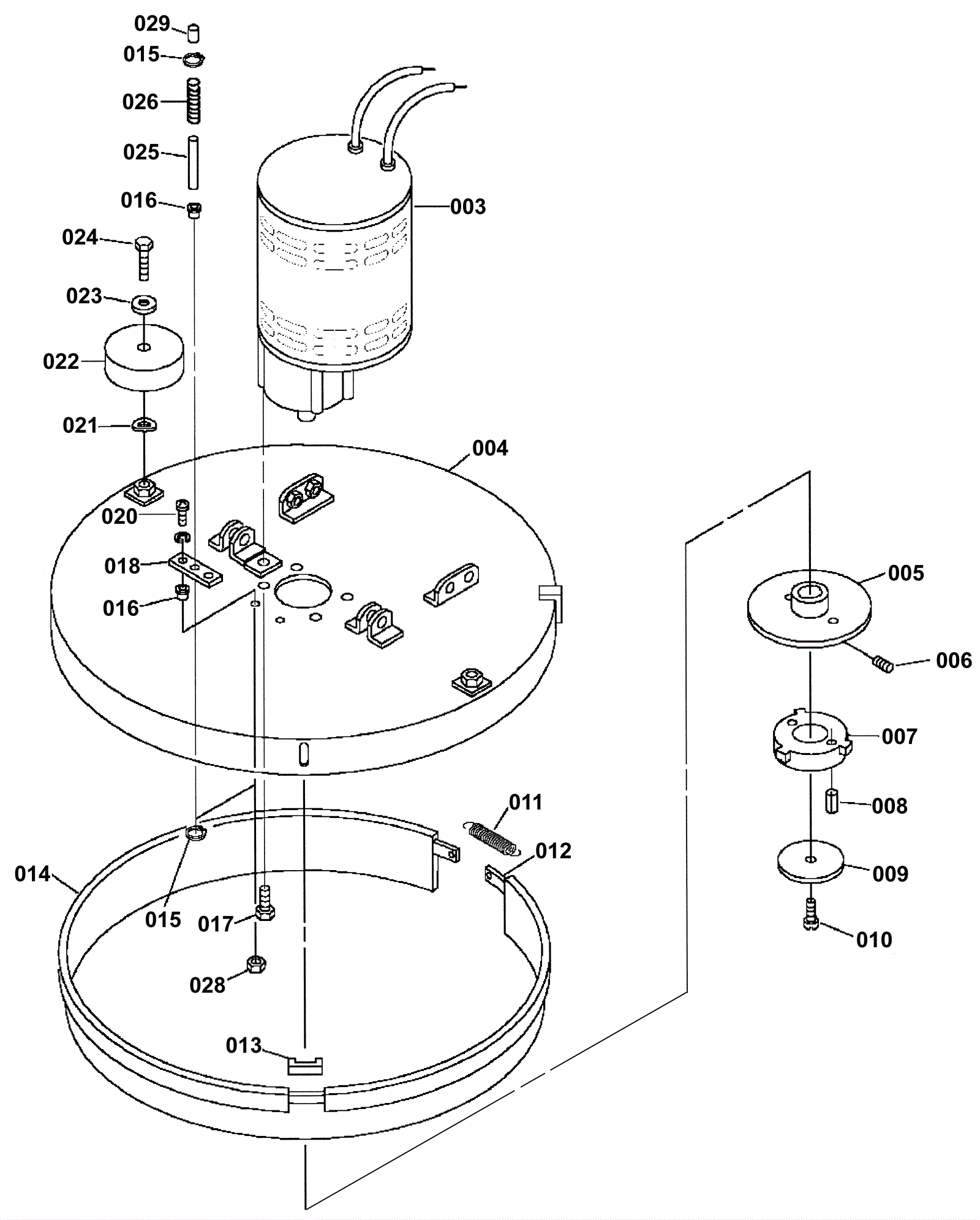 029
015
026
025
016
003
024
023
022
021
004
020
018
016
005
006
007
008
009
010
011
012
014
015
017
028
013