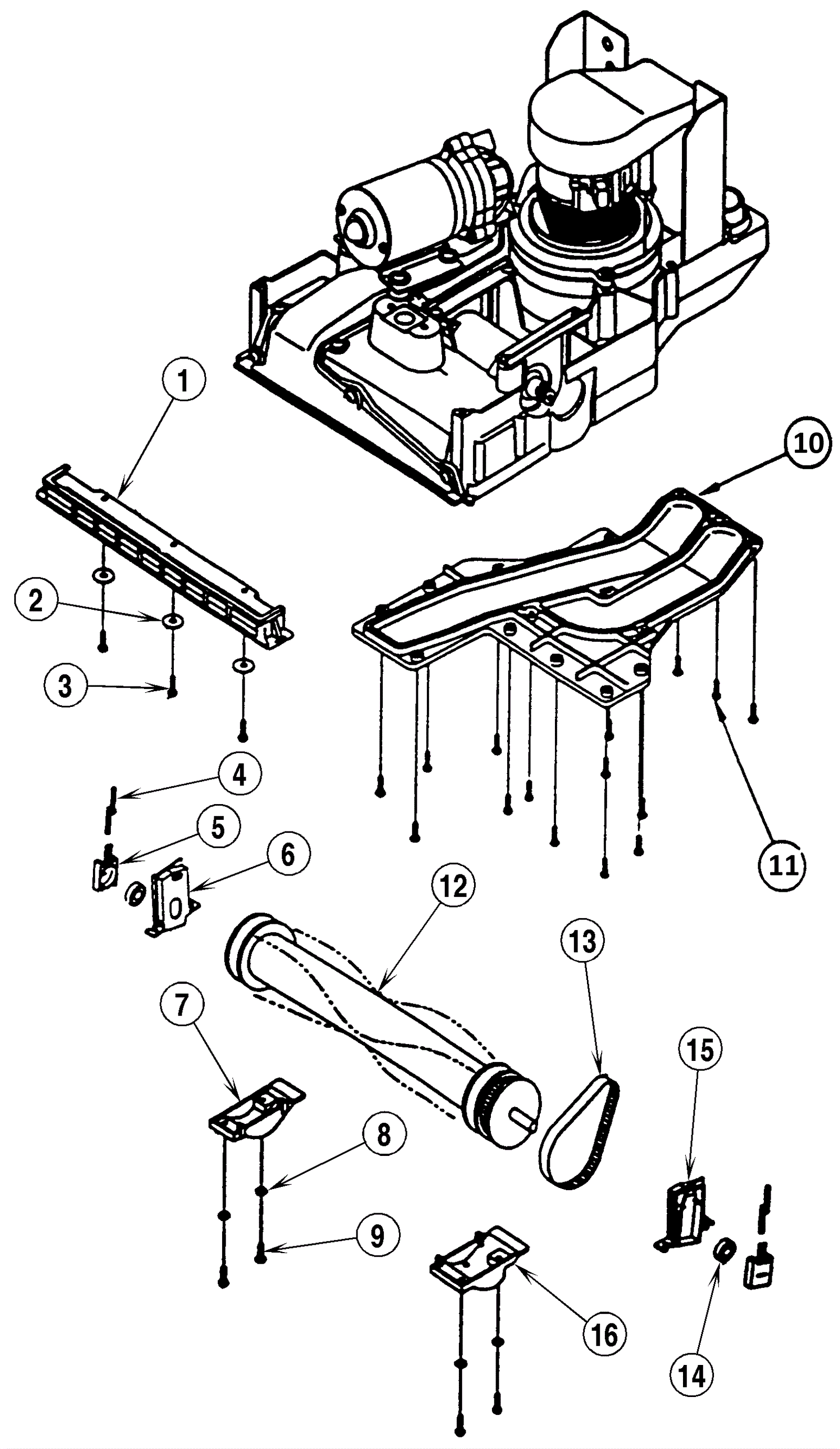 1
10
2
3
4
5
6
11
12
13
7
15
8
9
16
14