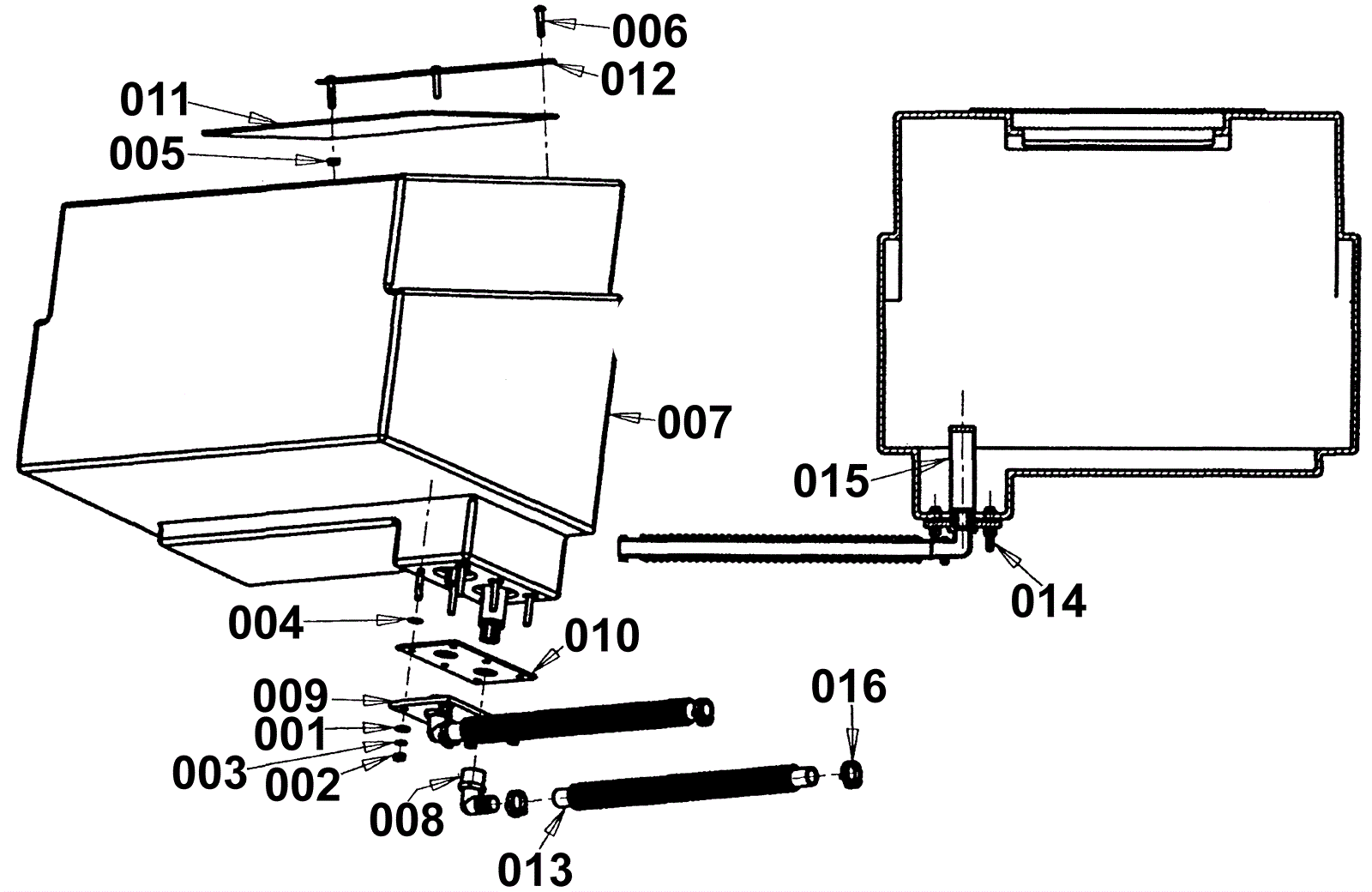 006
012
011
005
007
015
014
004
010
009
001
003
002
008
013
016