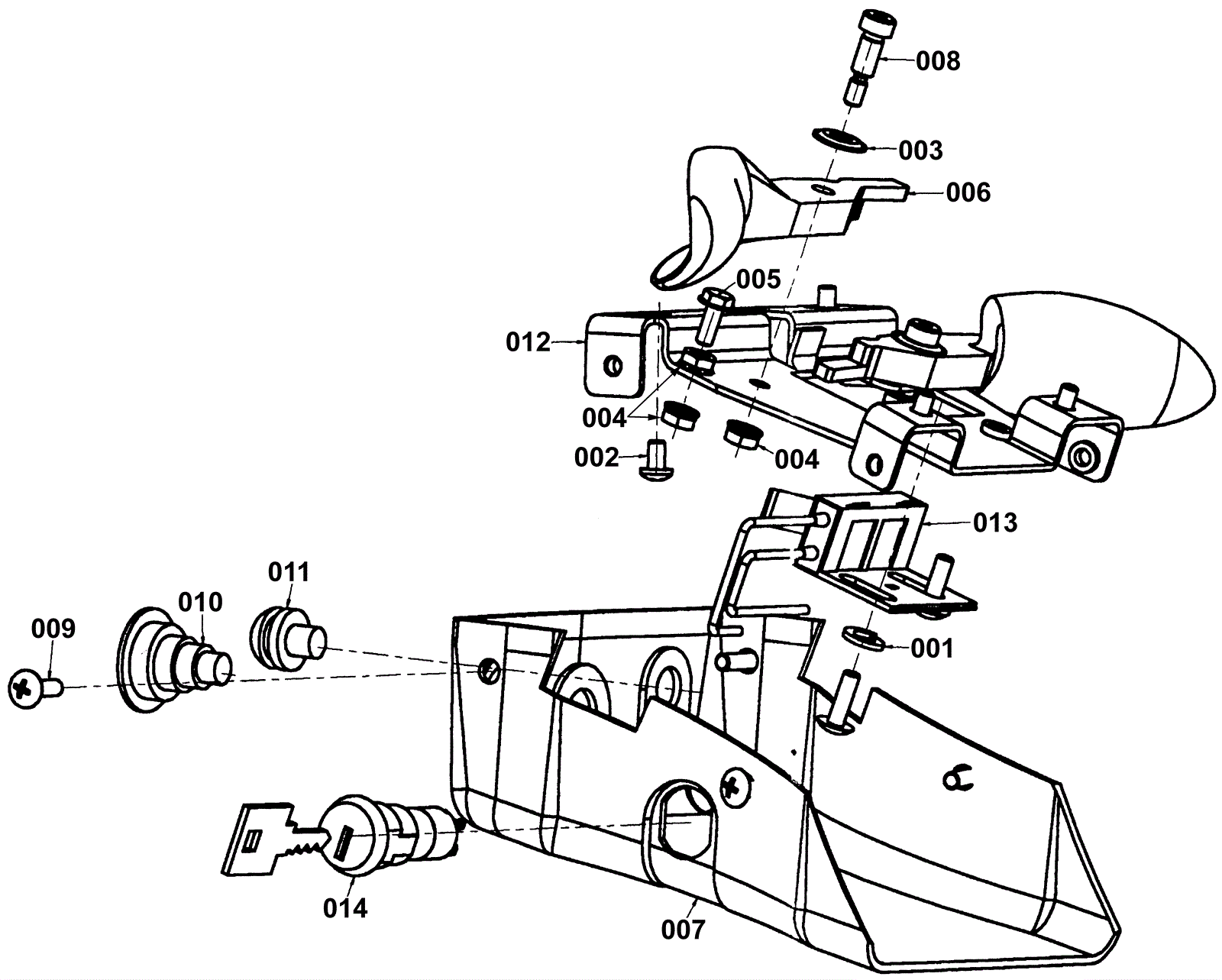 008
003
006
005
012
004
002
004
013
011
010
009
001
014
007