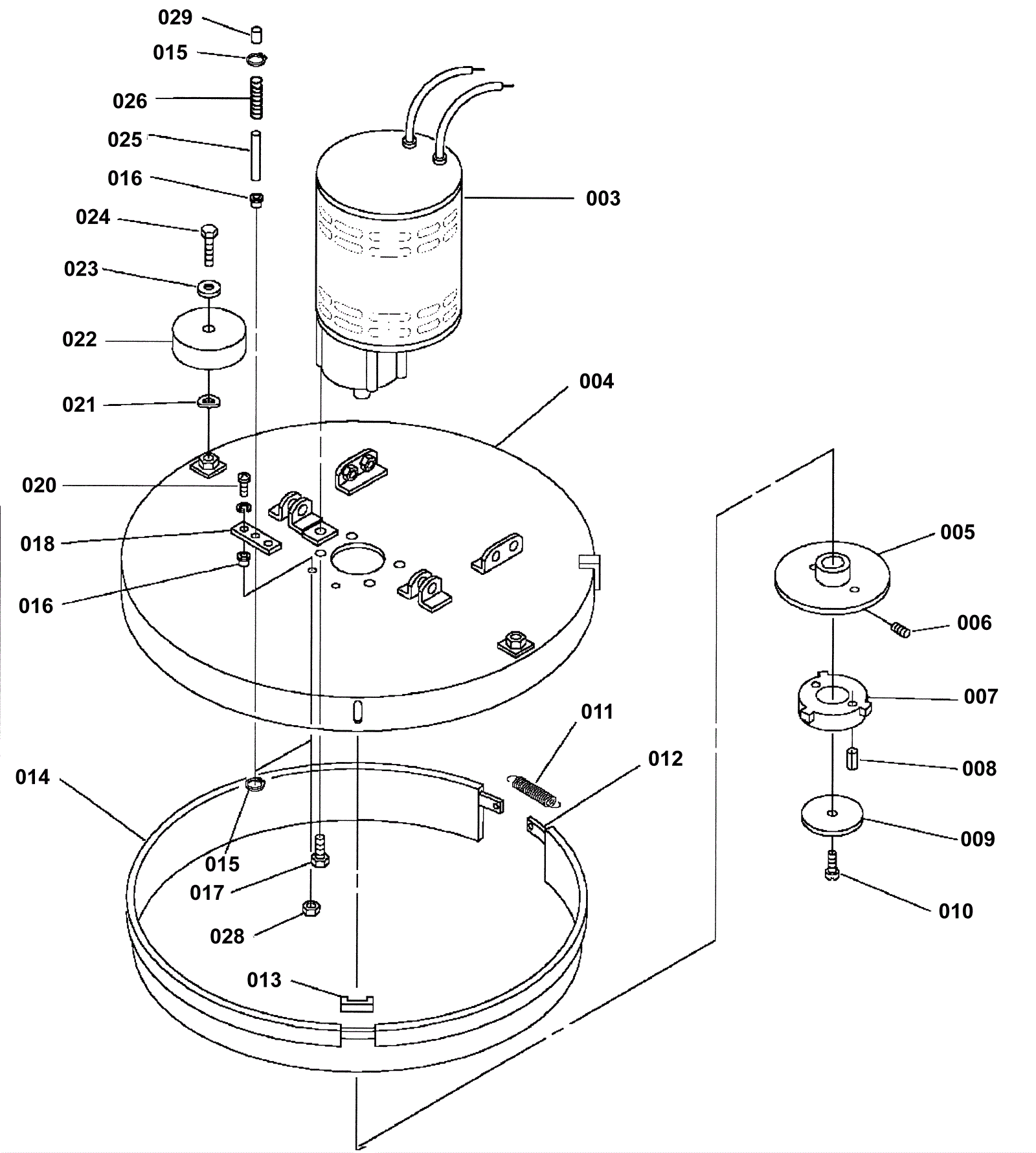 029
015
026
025
016
024
023
022
021
020
018
016
003
004
005
006
007
008
009
010
011
012
014
015
017
028
013