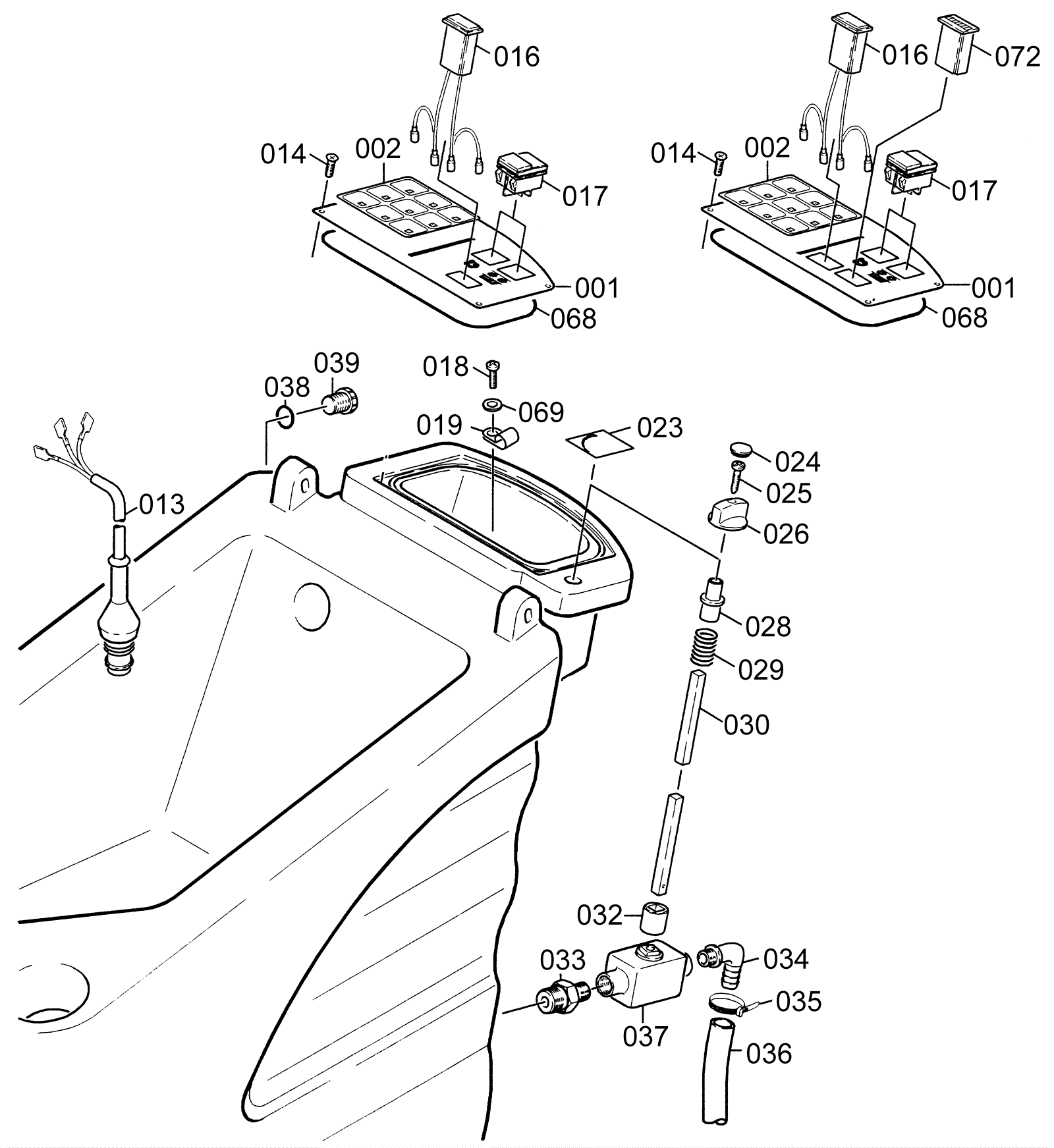 016
014
002
017
001
068
016
072
014
002
017
001
068
039
038
018
069
019
023
024
025
026
013
028
029
030
032
033
034
035
037
036