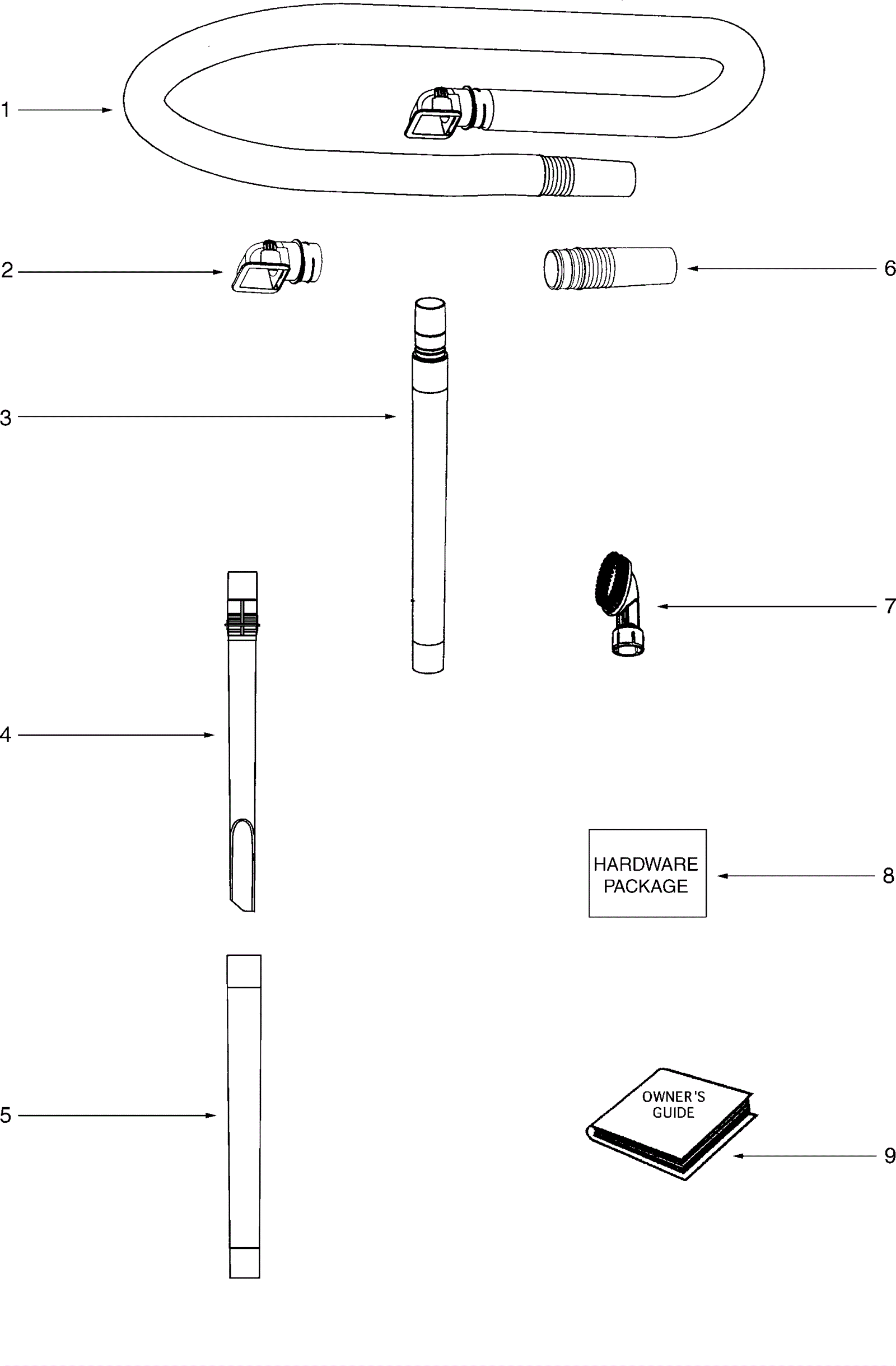 1

2

6

3

7

4

HARDWARE PACKAGE

8

5

OWNER'S GUIDE

9