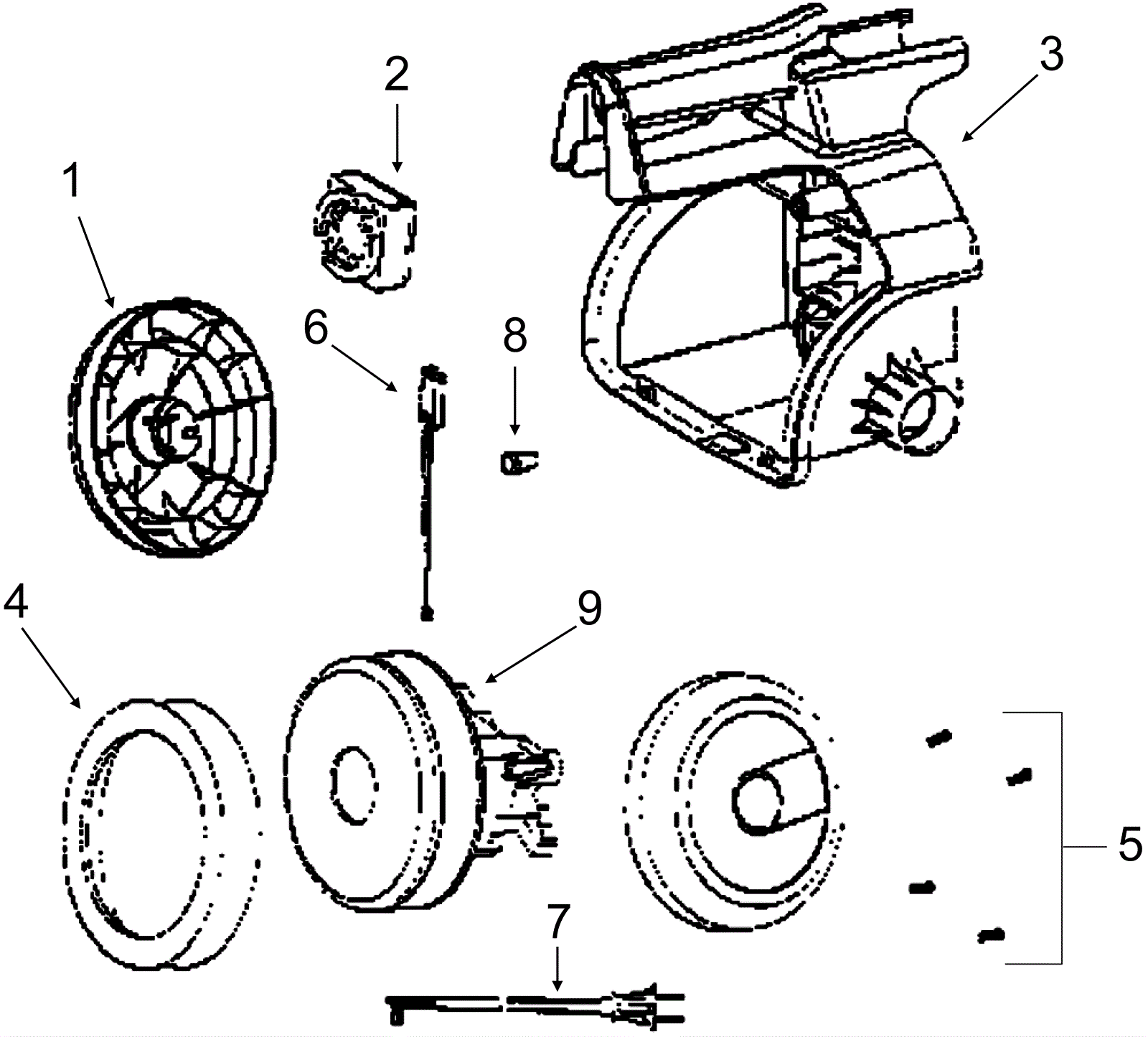 2
3
1
6
8
4
9
5
7