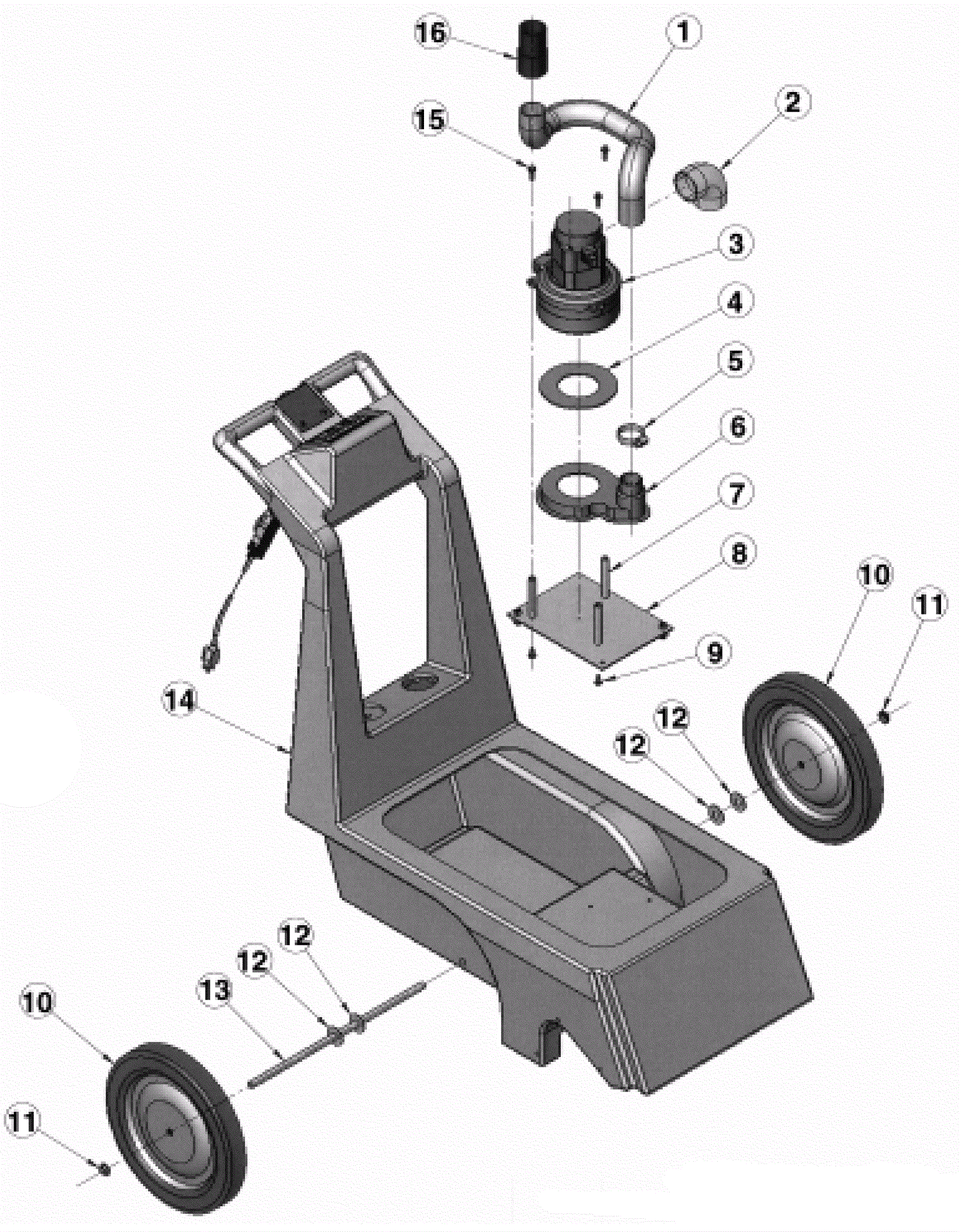 16
1
15
2
3
4
5
6
7
8
10
11
9
14
12
12
12
12
13
10
11