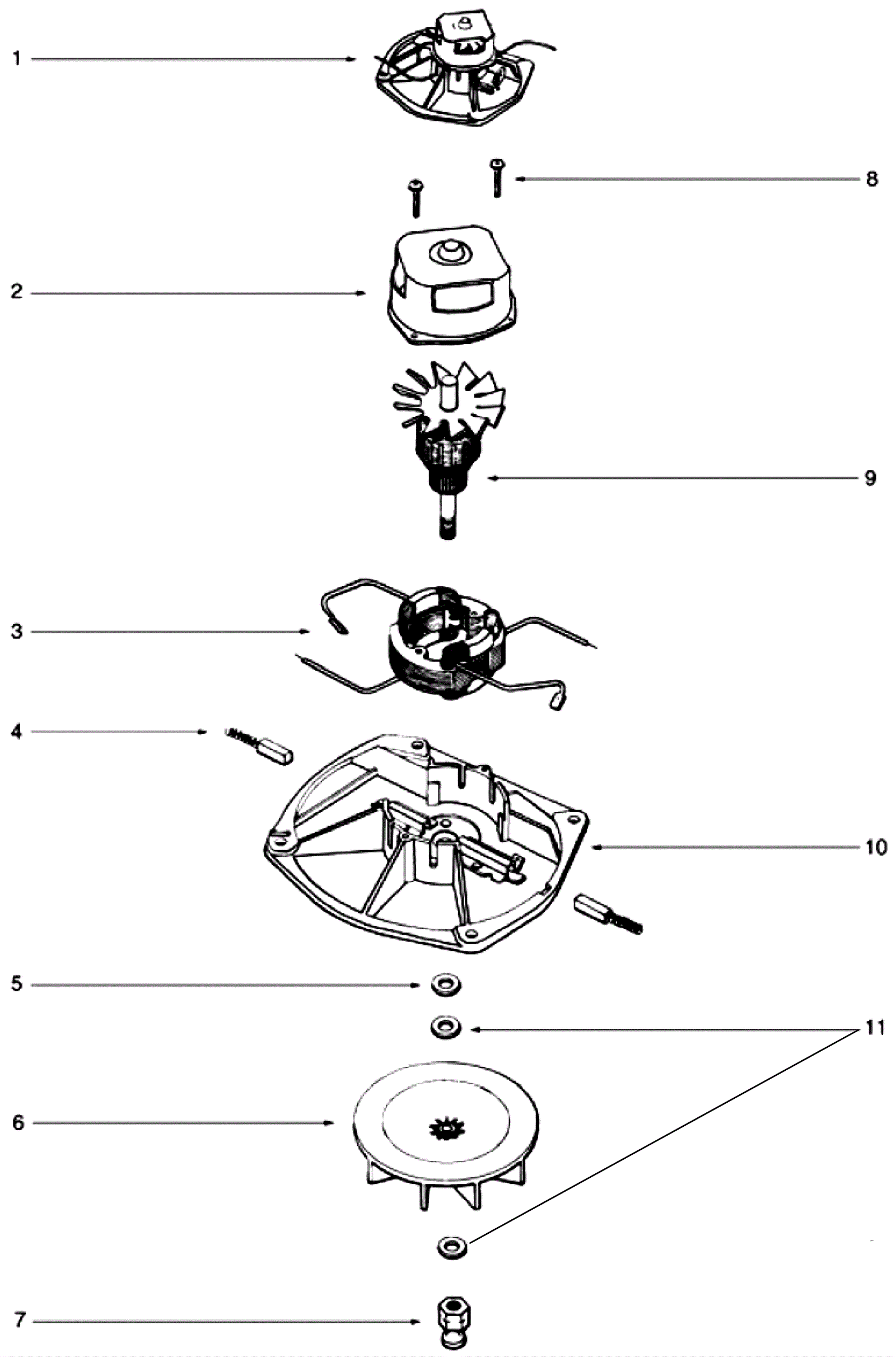 1
8
2
9
3
4
10
5
11
6
7