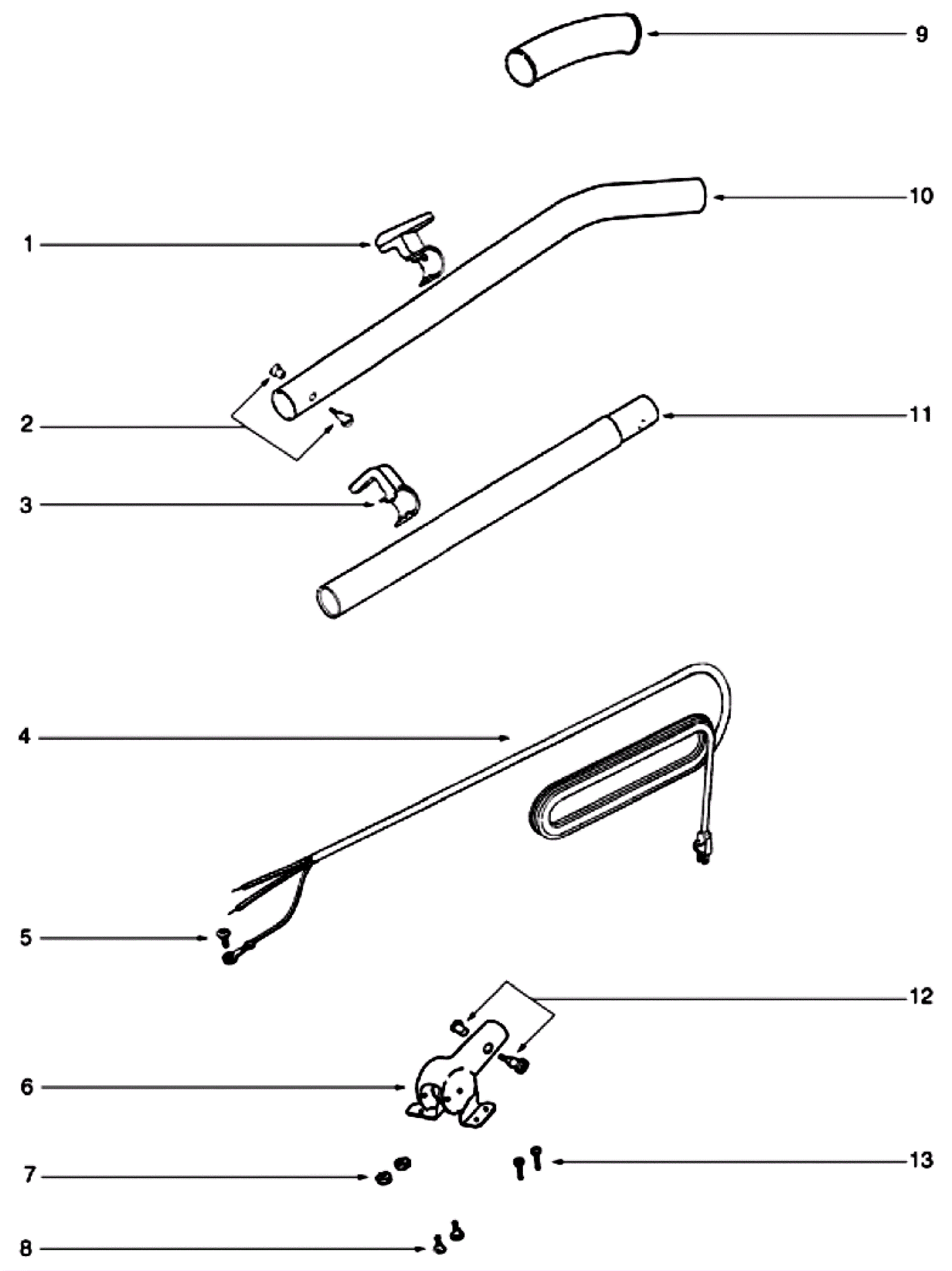 9

10

1

2

11

3

4

5

12

6

7

13

8