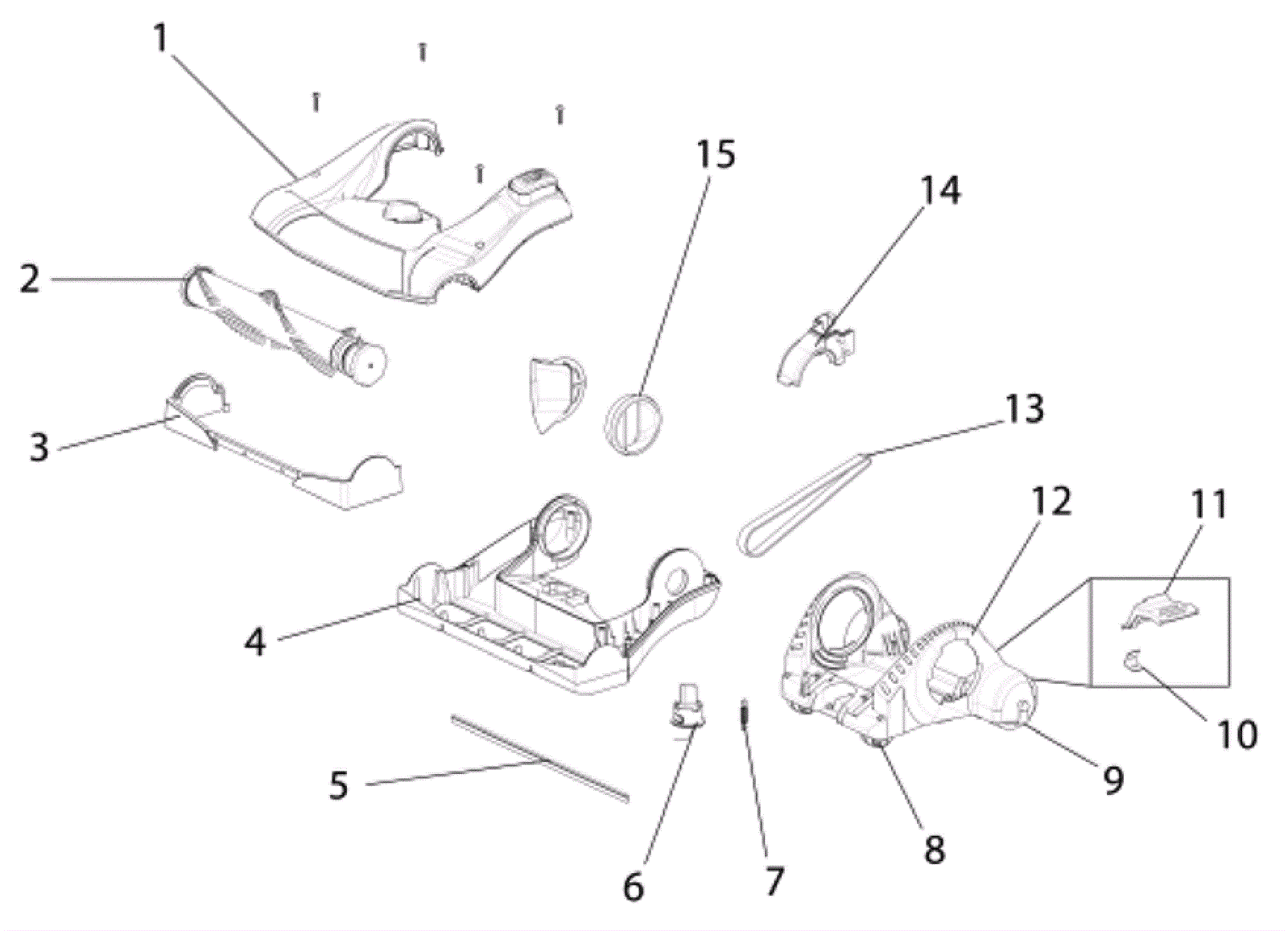 1
15
14
2
3
13
12
11
4
10
9
5
8
6
7