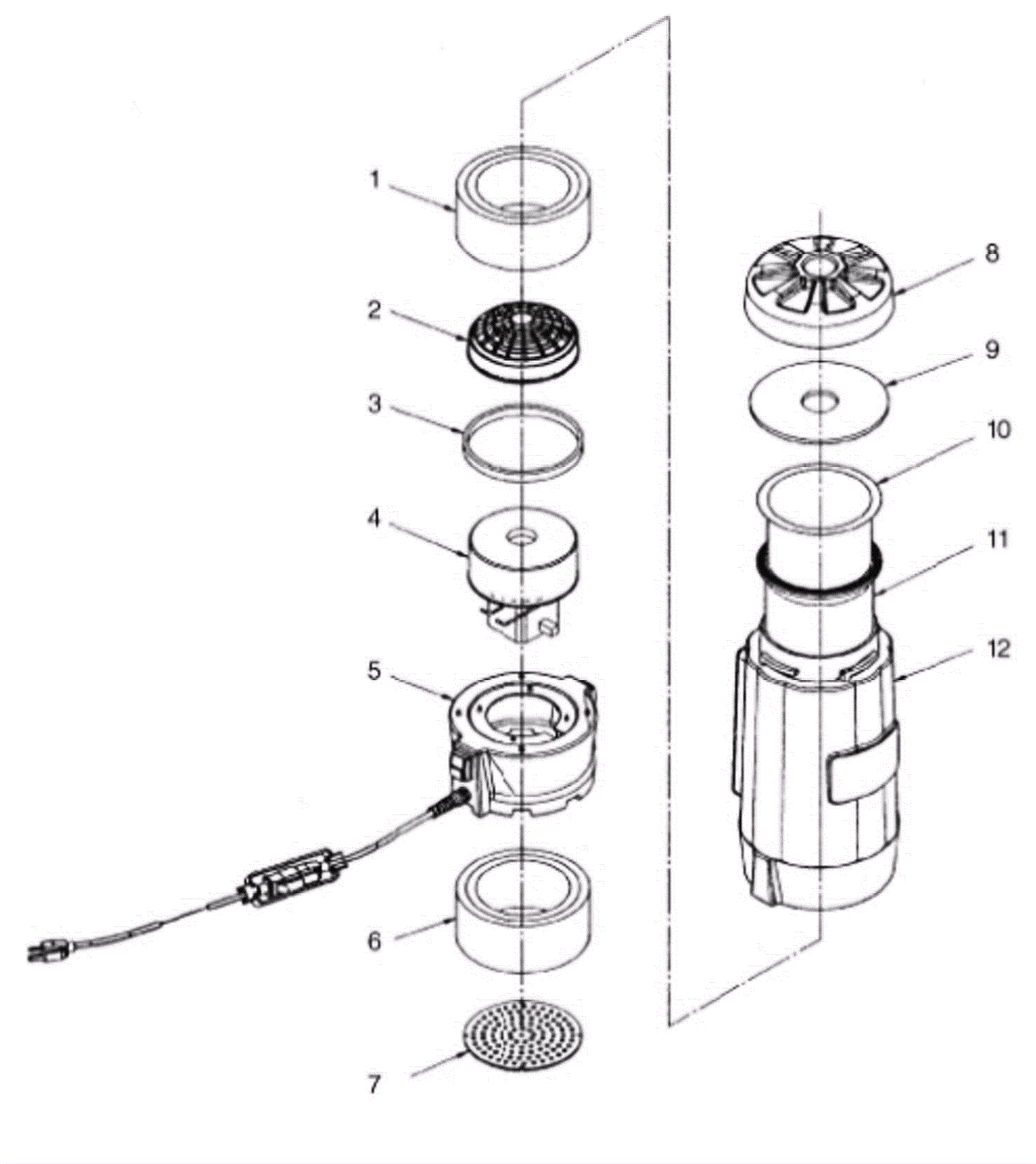 1
2
3
4
5
6
7
8
9
10
11
12