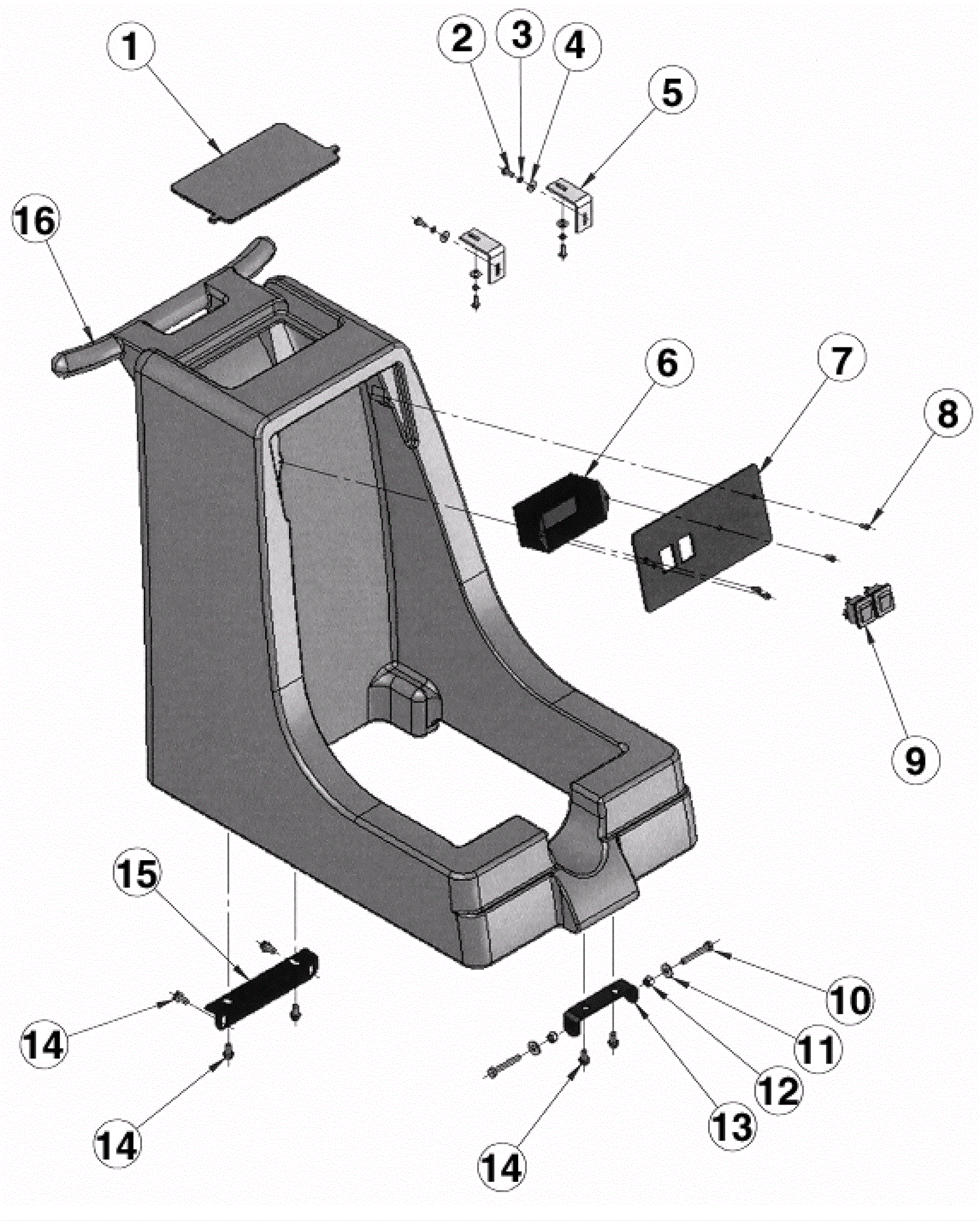 1
2
3
4
5
16
6
7
8
9
15
10
11
12
13
14
14
14