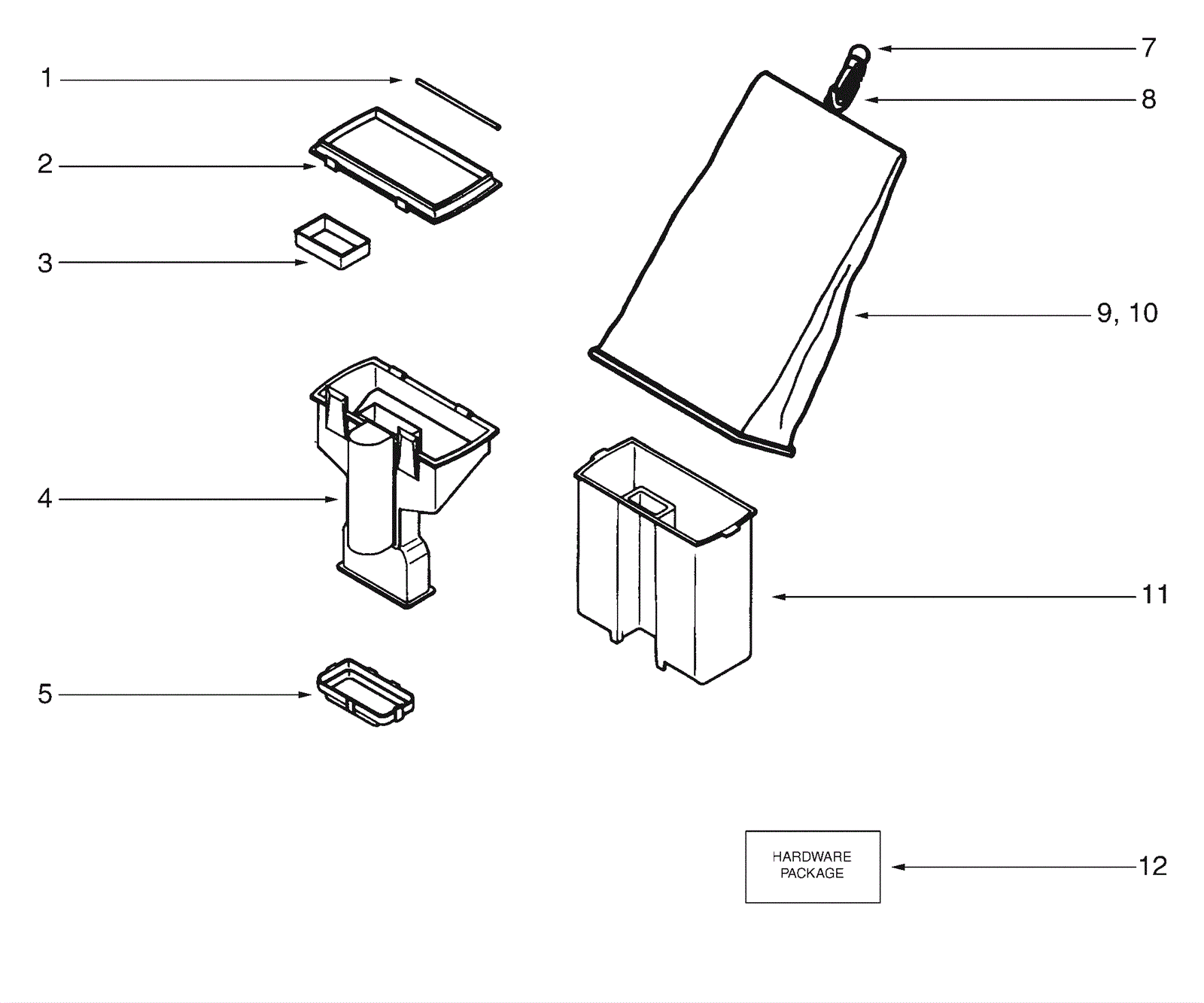 1
2
3
4
5
7
8
9, 10
11
HARDWARE PACKAGE
12