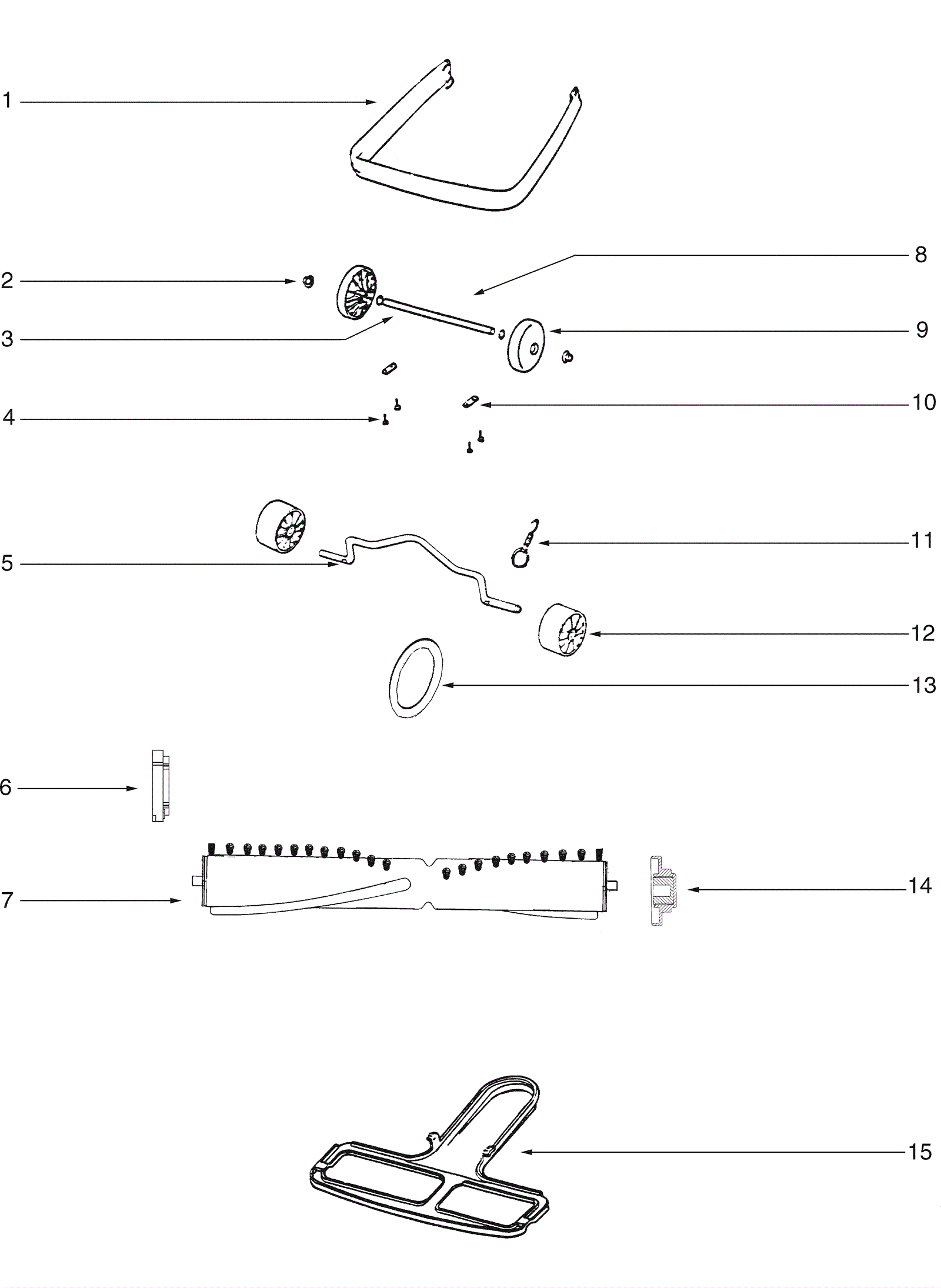 1
2
3
4
5
6
7
8
9
10
11
12
13
14
15