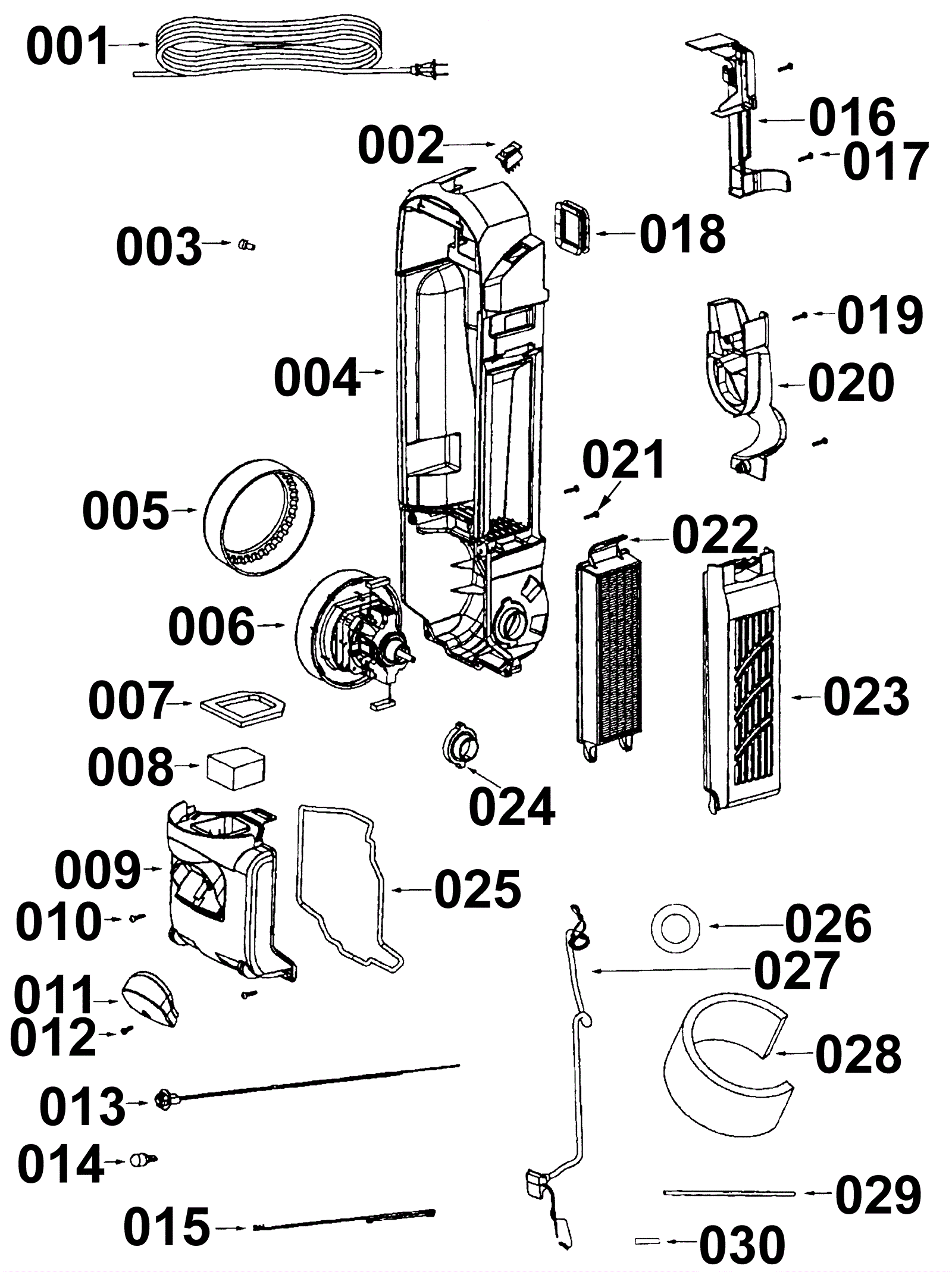 001
002
003
004
005
006
007
008
009
010
011
012
013
014
015
016
017
018
019
020
021
022
023
024
025
026
027
028
029
030