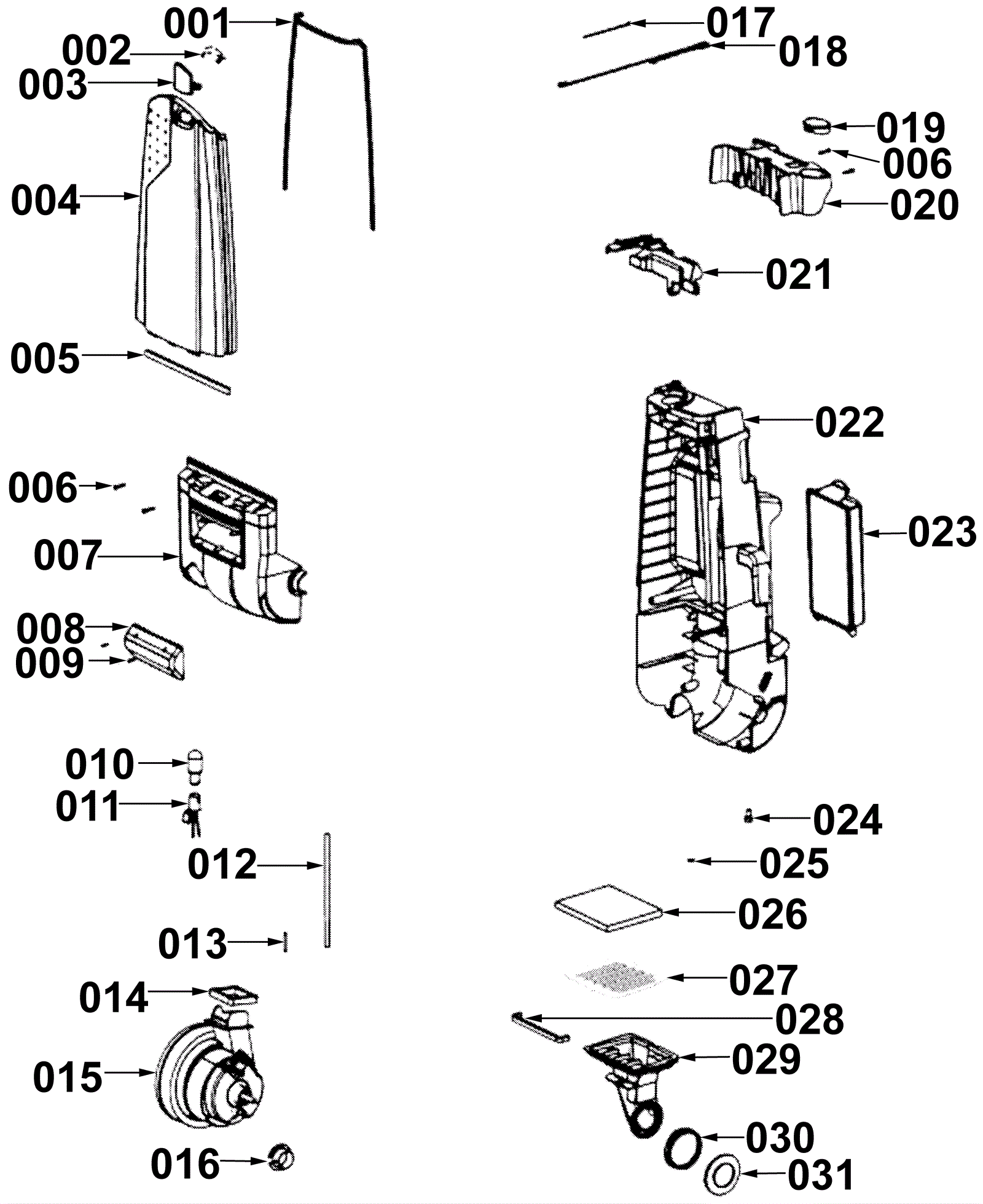 001
002
003
004
005
006
007
008
009
010
011
012
013
014
015
016
017
018
019
006
020
021
022
023
024
025
026
027
028
029
030
031