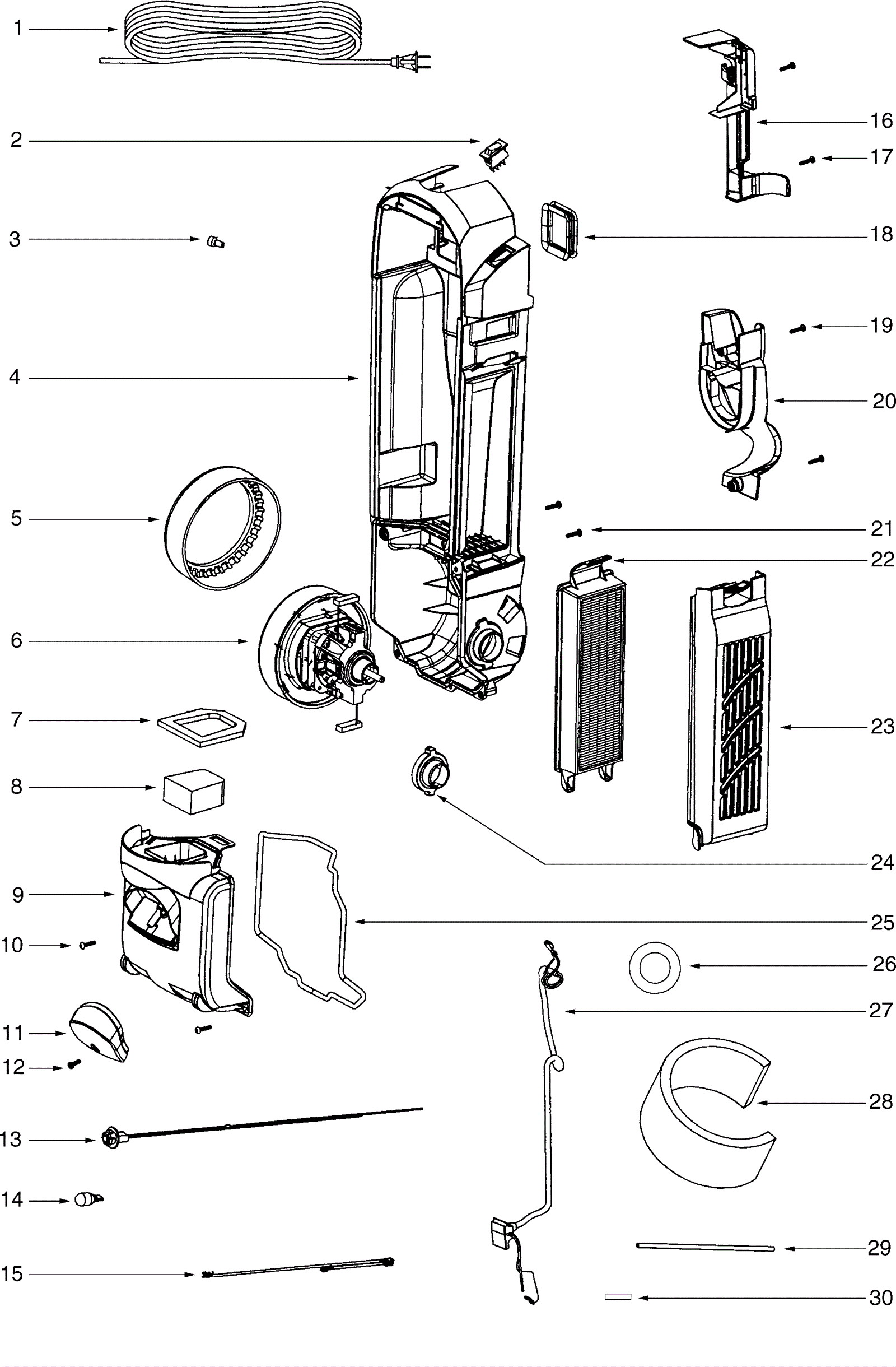 1
2
3
4
5
6
7
8
9
10
11
12
13
14
15
16
17
18
19
20
21
22
23
24
25
26
27
28
29
30