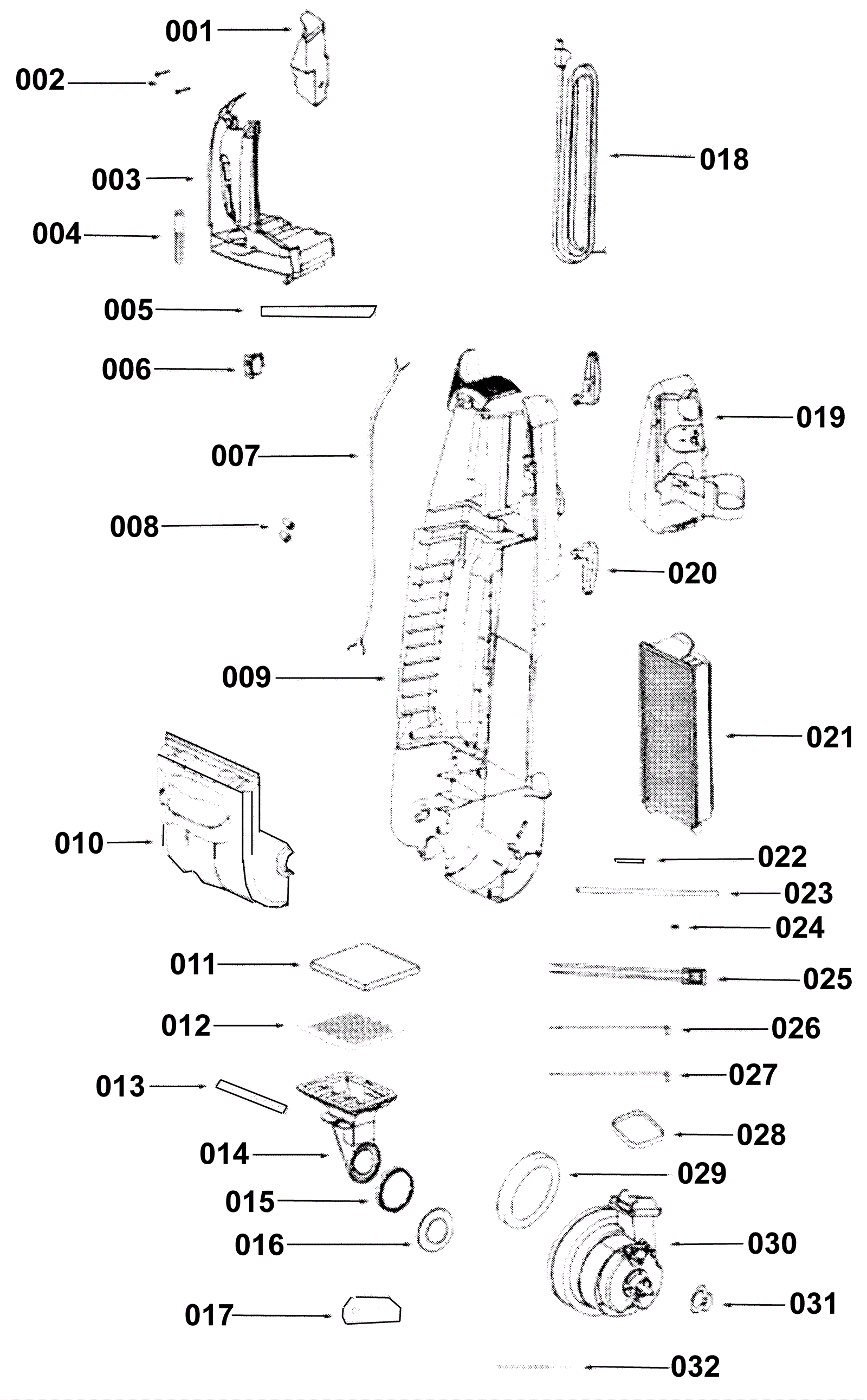 001
002
003
004
005
006
007
008
009
010
011
012
013
014
015
016
017
018
019
020
021
022
023
024
025
026
027
028
029
030
031
032