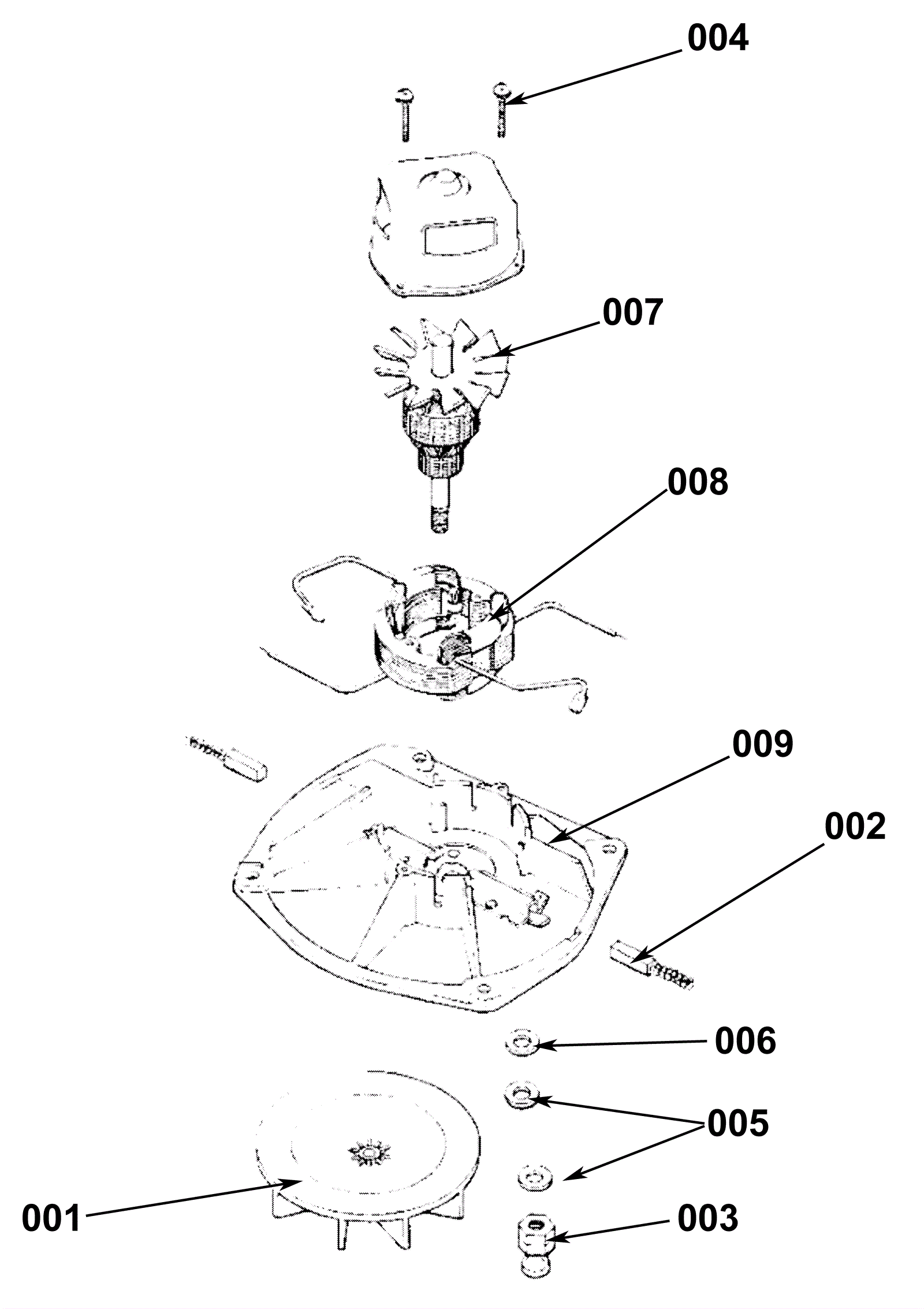 004
007
008
009
002
006
005
001
003