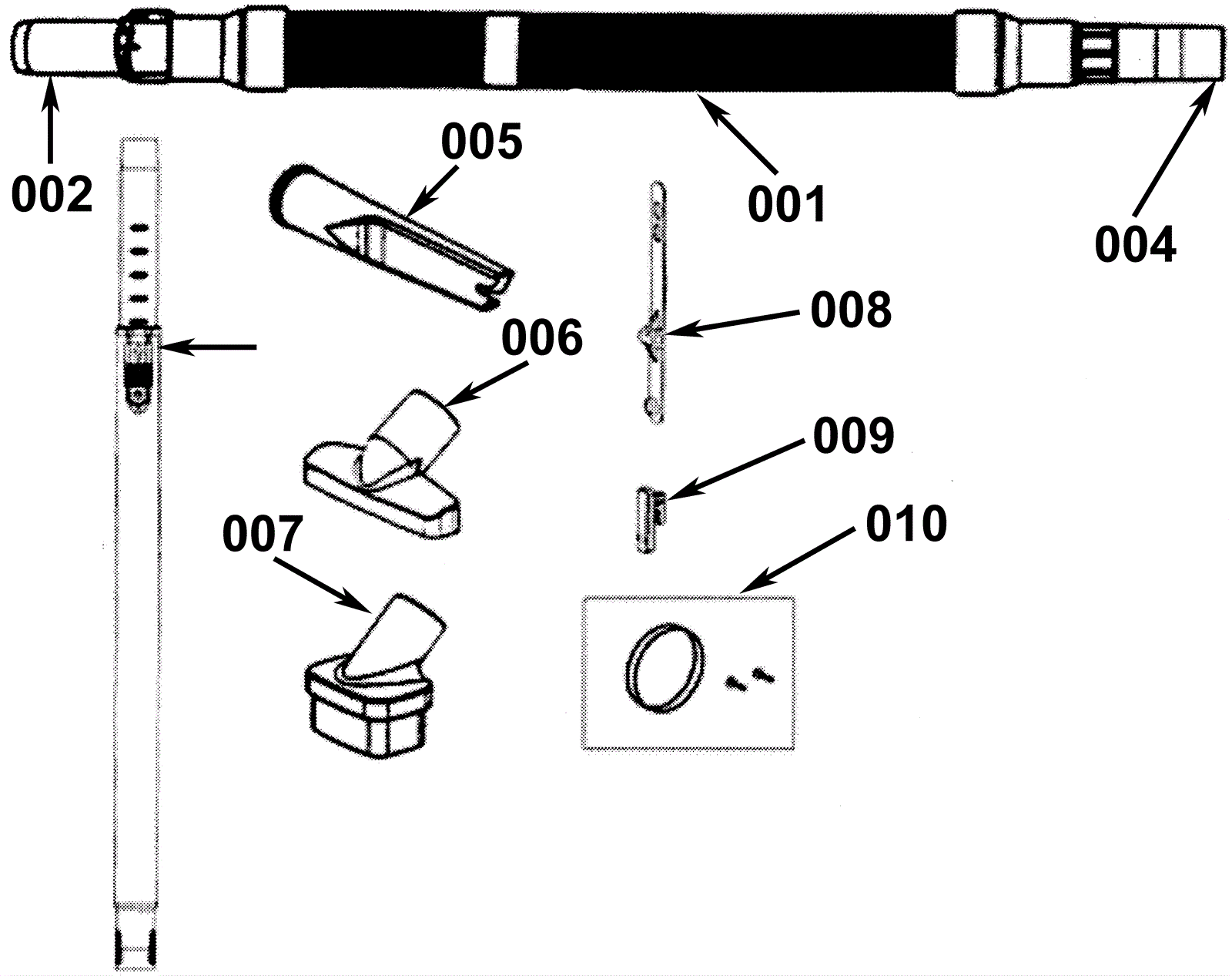 002

005

001

004

008

006

009

007

010