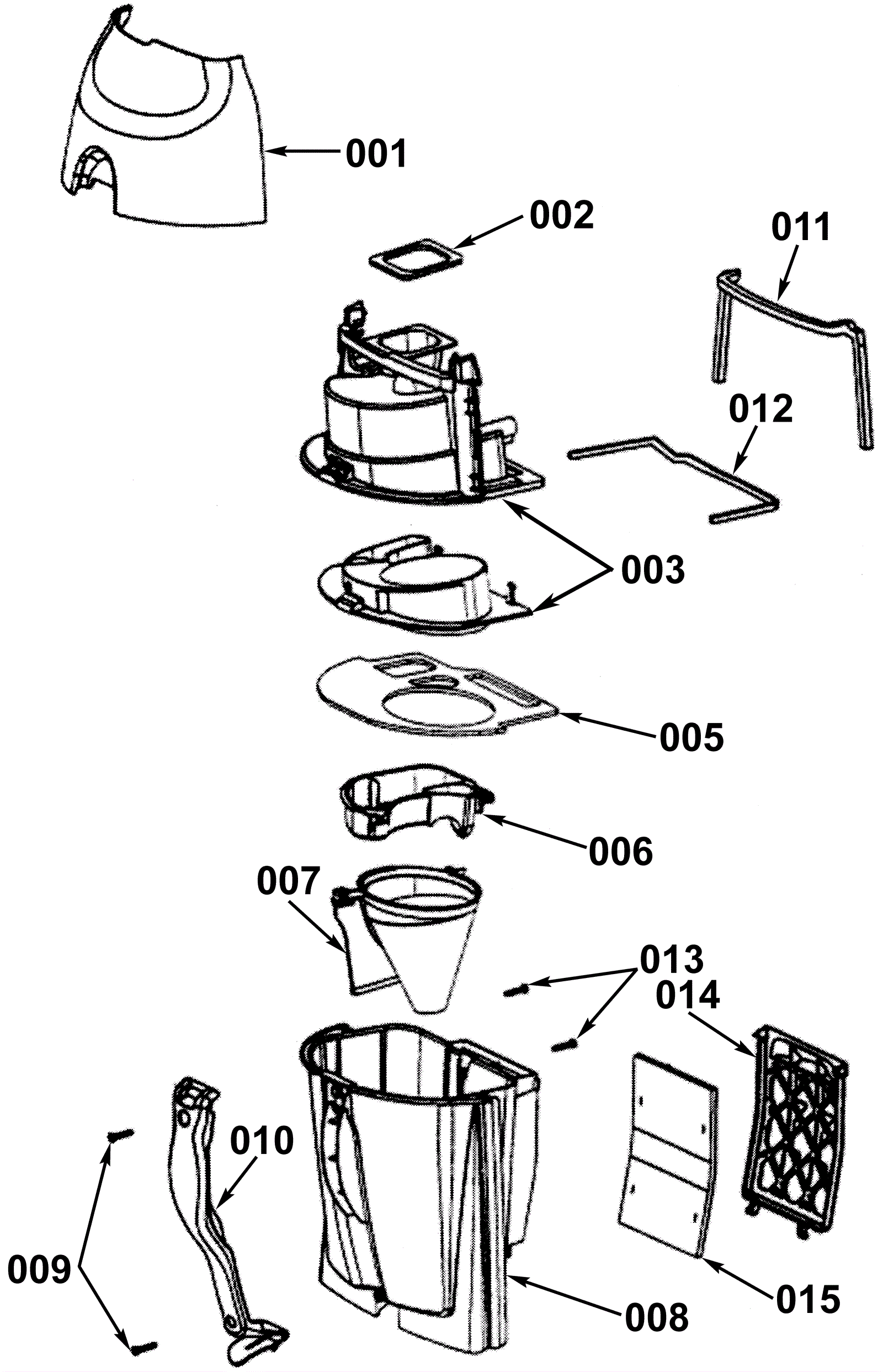 001
002
011
012
003
005
006
007
013
014
010
009
008
015