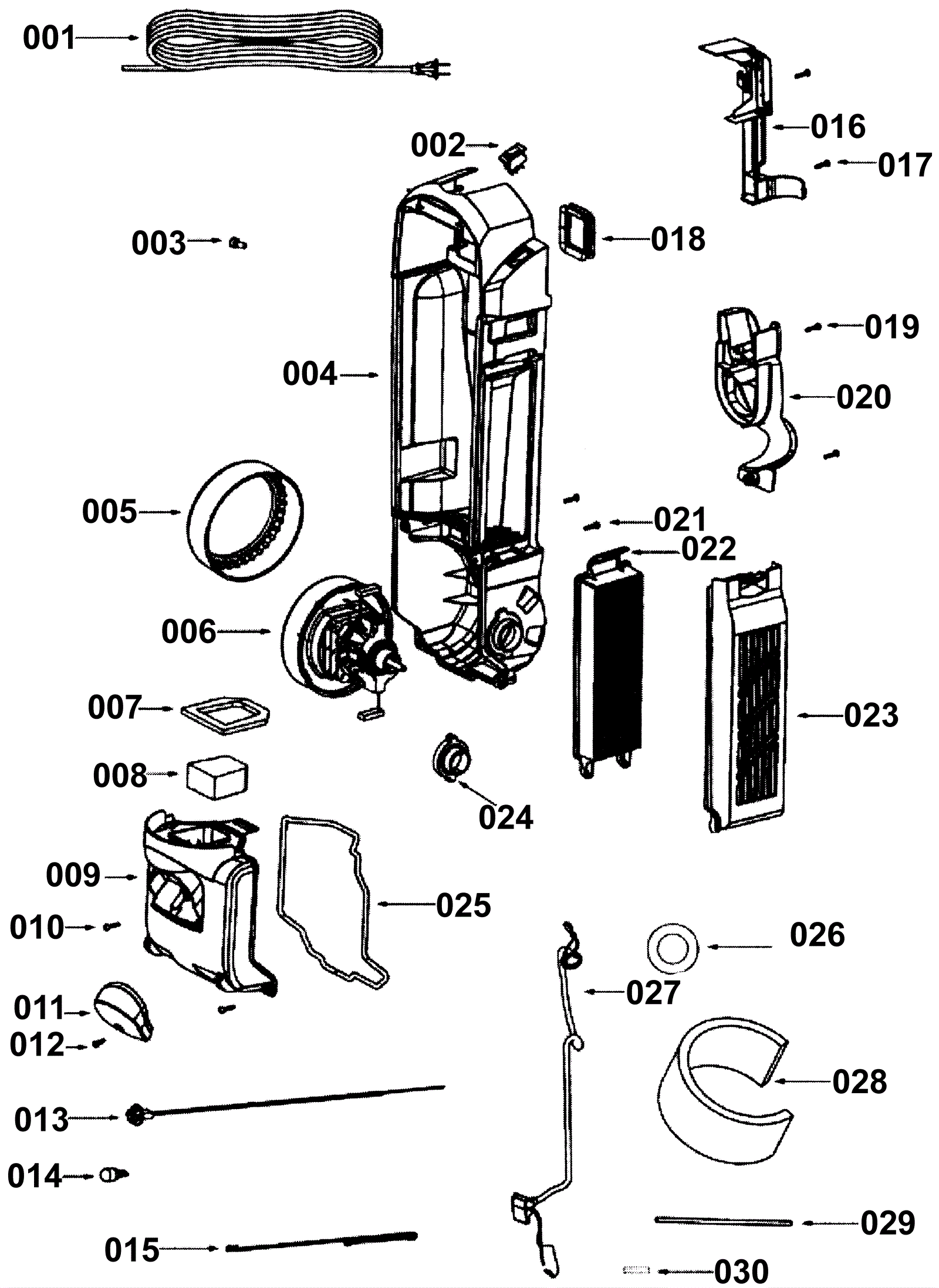 001
002
003
004
005
006
007
008
009
010
011
012
013
014
015
016
017
018
019
020
021
022
023
024
025
026
027
028
029
030