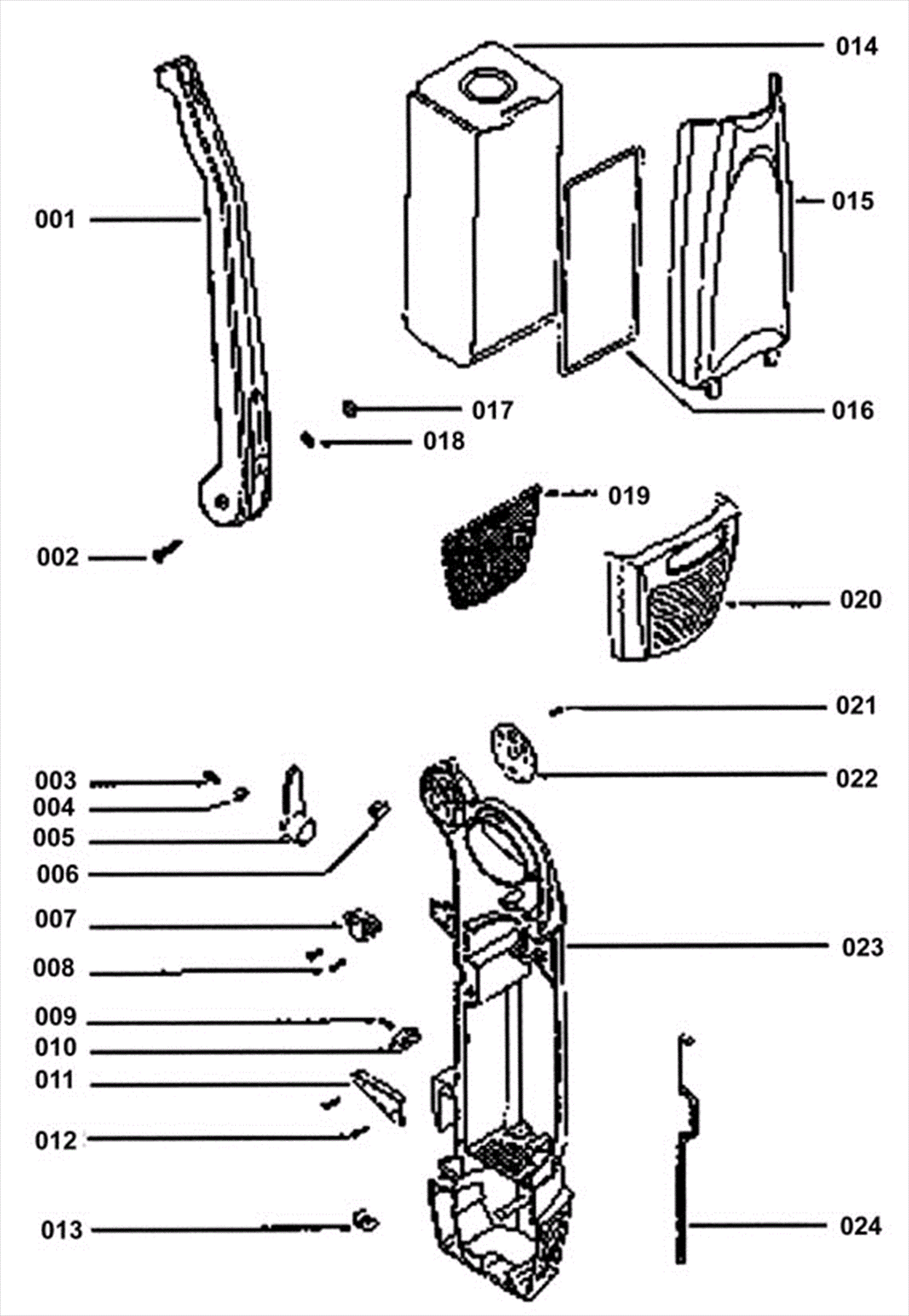 014
001
015
017
016
018
019
002
020
021
003
022
004
005
006
007
023
008
009
010
011
012
013
024