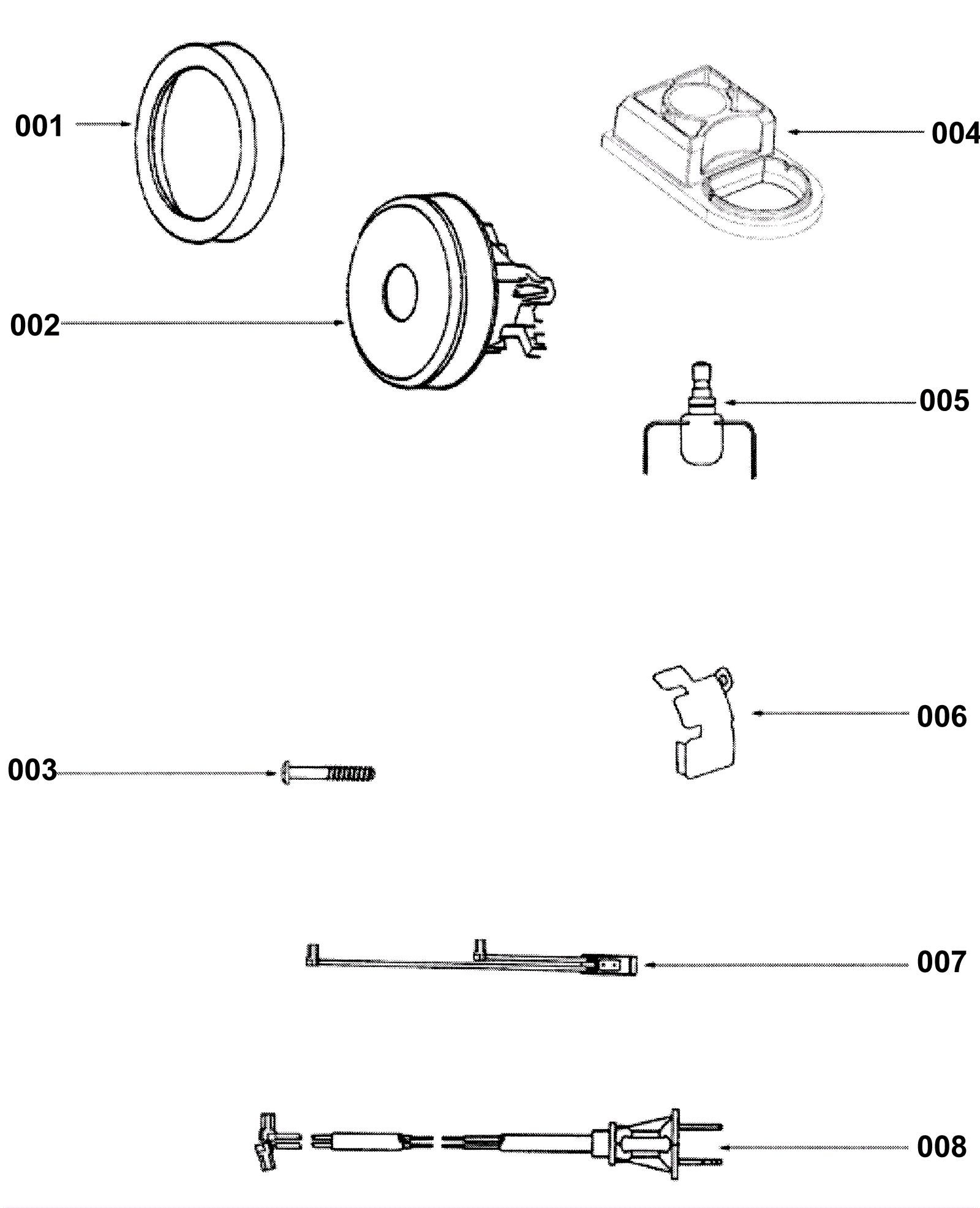 001

004

002

005

006

003

007

008