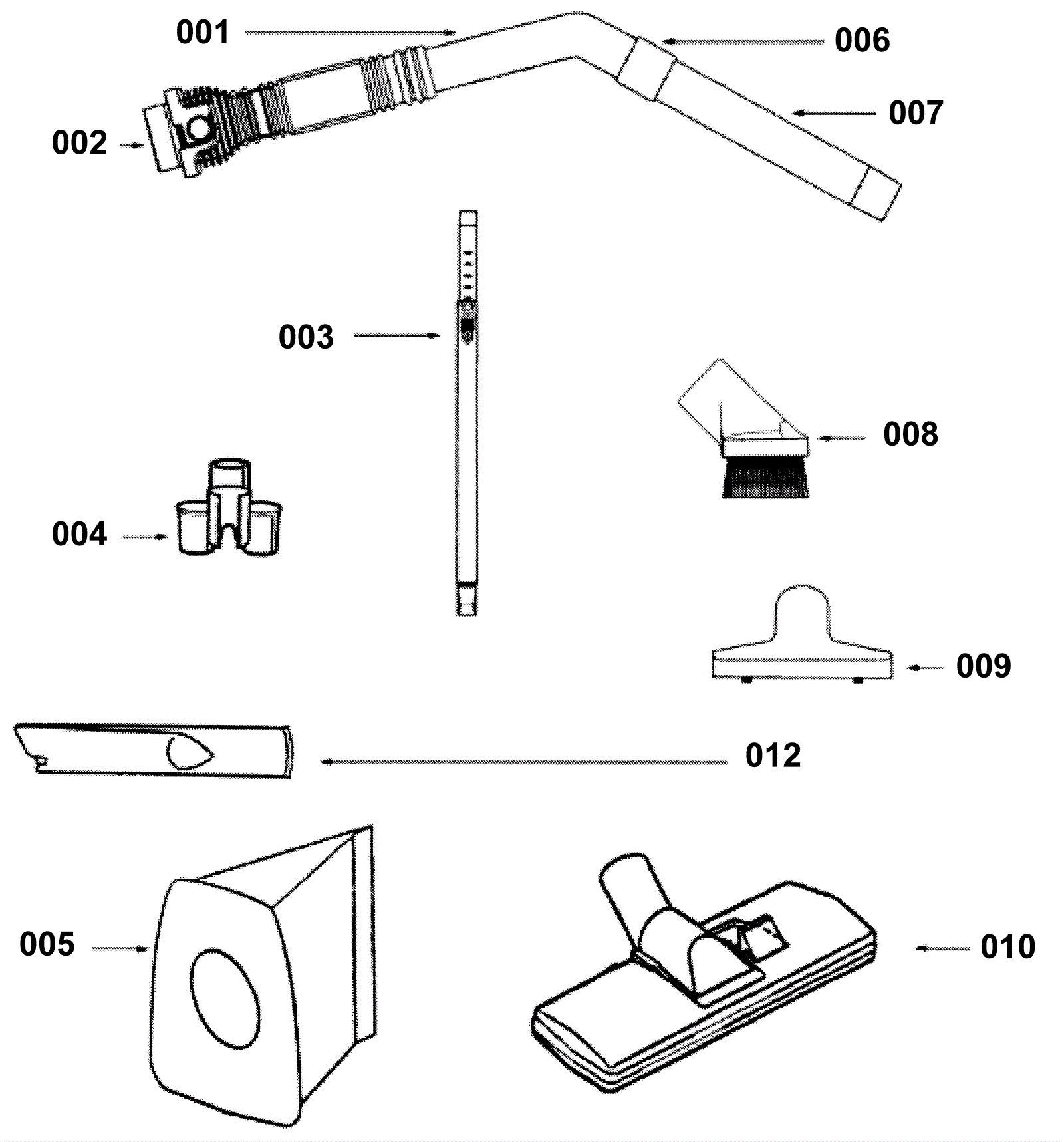 001
006
007
002
003
008
004
009
012
005
010