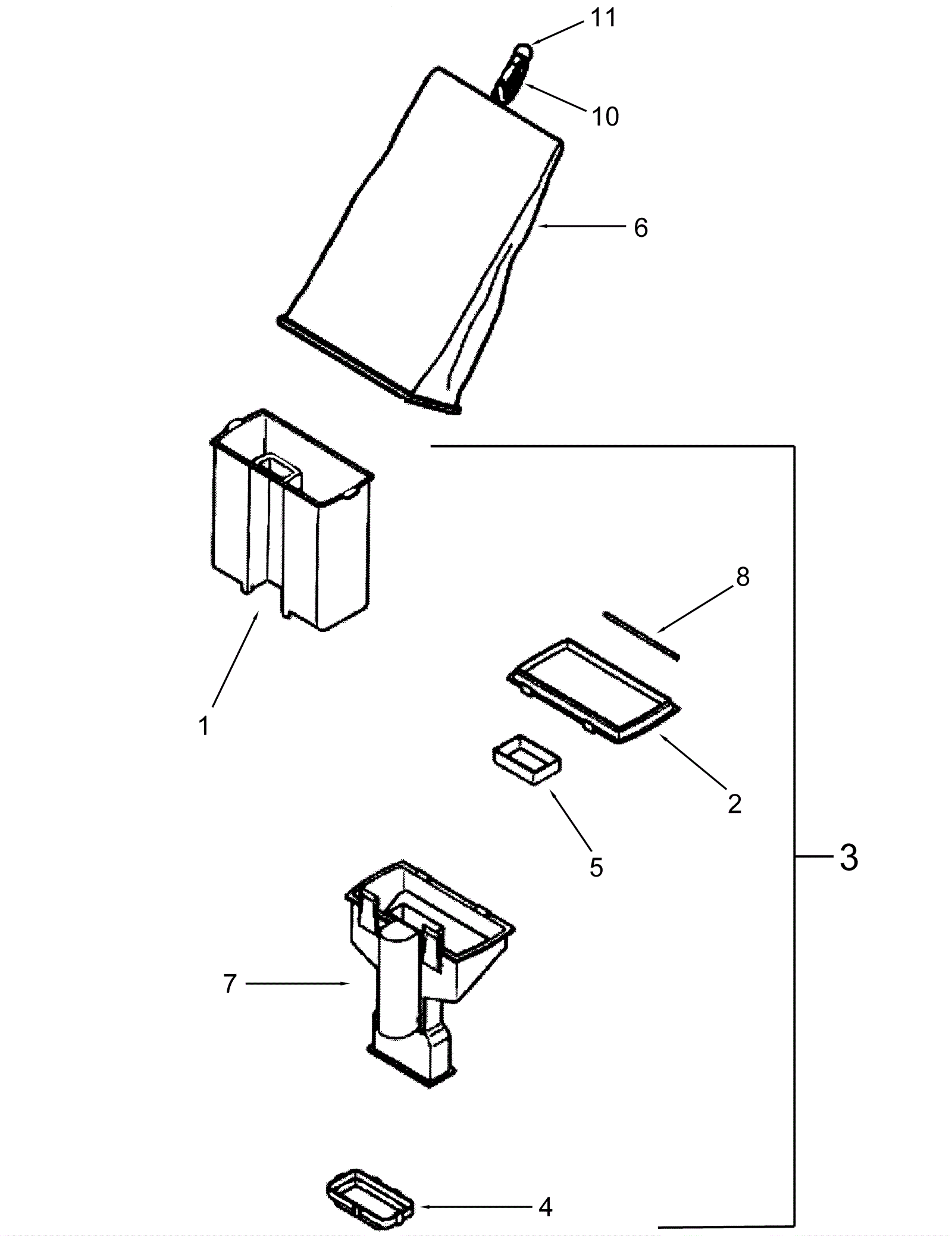 11
10
6
8
1
2
5
3
7
4