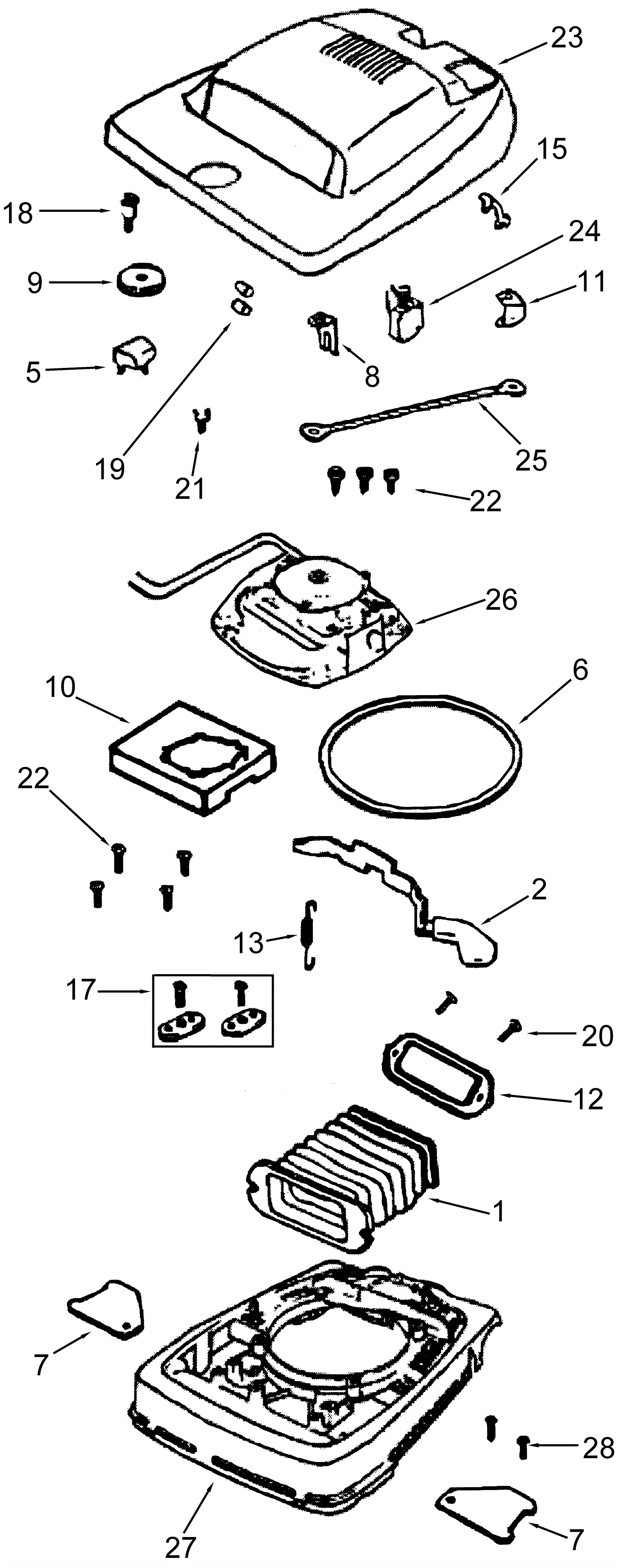 23
15
18
24
9
11
5
8
19
21
25
22
26
10
6
22
2
13
17
20
12
1
7
28
27
7