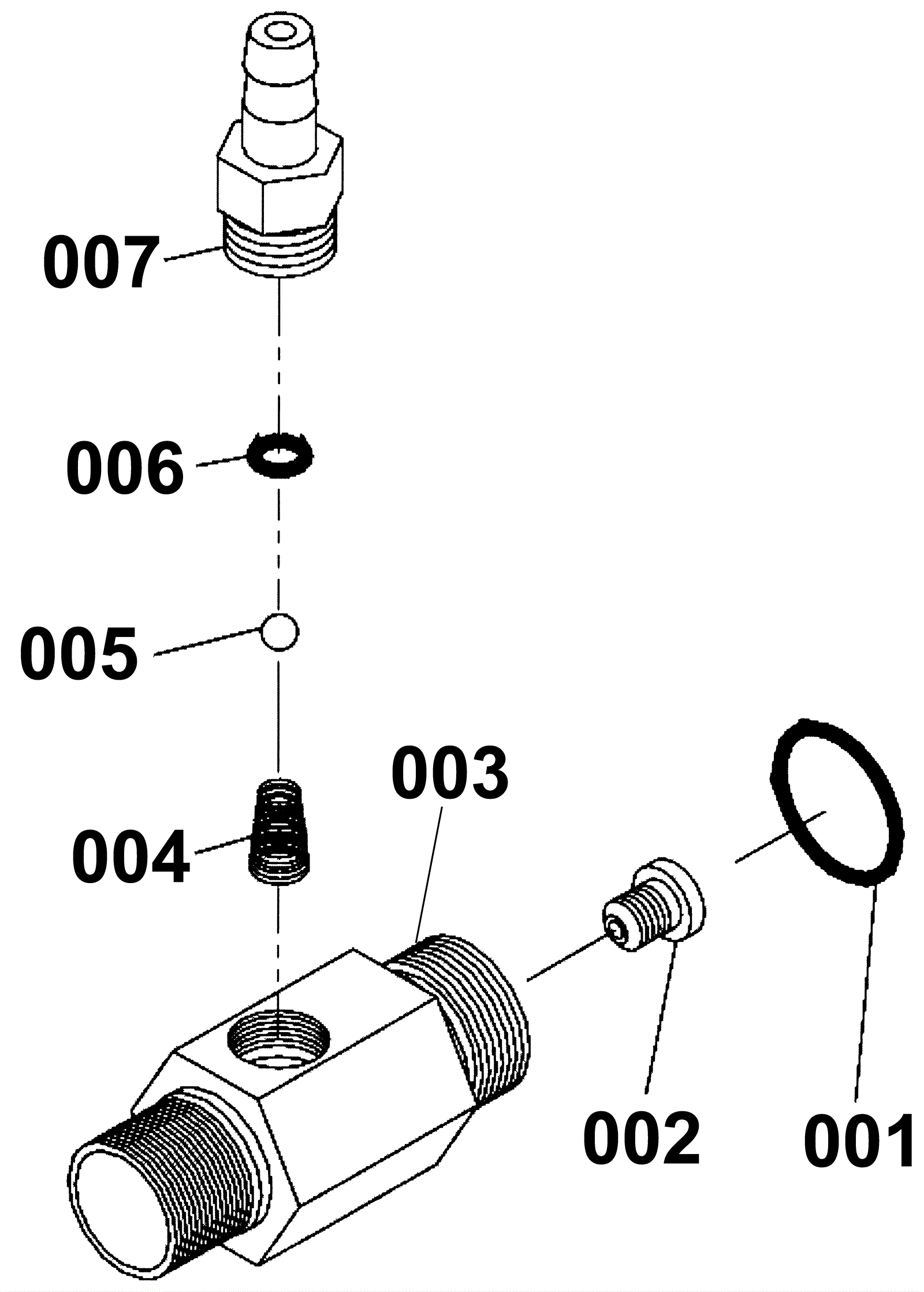 007

006

005

003

004

002

001